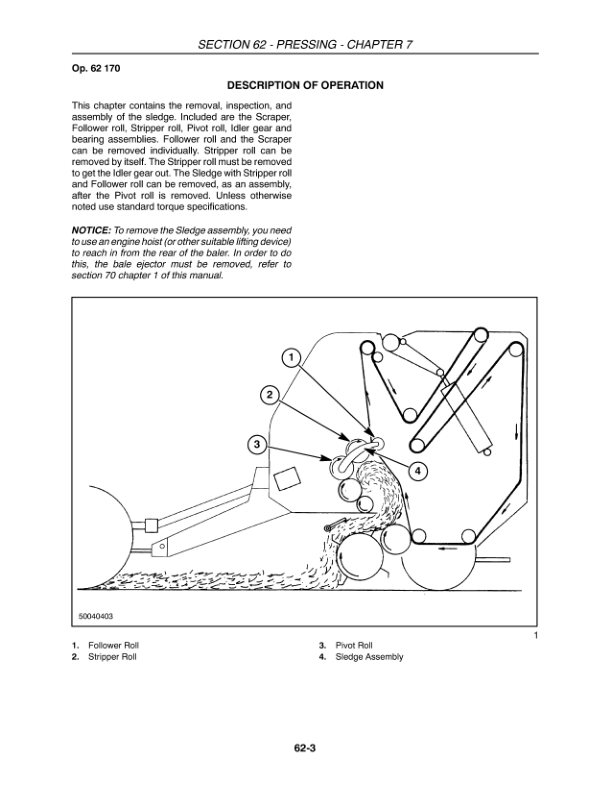 SECTION 62 - PRESSING - CHAPTER 7

Op. 62 170

DESCRIPTION OF OPERATION

This chapter contains the removal, inspection, and assembly of the sledge. Included are the Scraper, Follower roll, Stripper roll, Pivot roll, Idler gear and bearing assemblies. Follower roll and the Scraper can be removed individually. Stripper roll can be removed by itself. The Stripper roll must be removed to get the Idler gear out. The Sledge with Stripper roll and Follower roll can be removed, as an assembly, after the Pivot roll is removed. Unless otherwise noted use standard torque specifications.

NOTICE: To remove the Sledge assembly, you need to use an engine hoist (or other suitable lifting device) to reach in from the rear of the baler. In order to do this, the bale ejector must be removed, refer to section 70 chapter 1 of this manual.

1
2
3
4

50040403

1

1. Follower Roll
2. Stripper Roll
3. Pivot Roll
4. Sledge Assembly

62-3