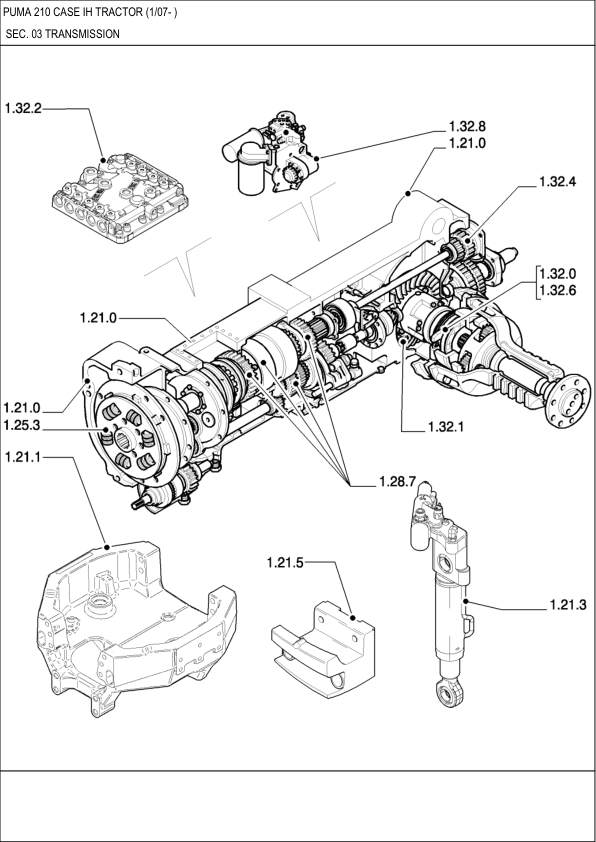 PUMA 210 CASE IH TRACTOR (1/07- )
SEC. 03 TRANSMISSION

1.32.2
1.32.8
1.21.0
1.32.4
1.32.0
1.32.6
1.21.0
1.21.0
1.25.3
1.32.1
1.28.7
1.21.1
1.21.5
1.21.3