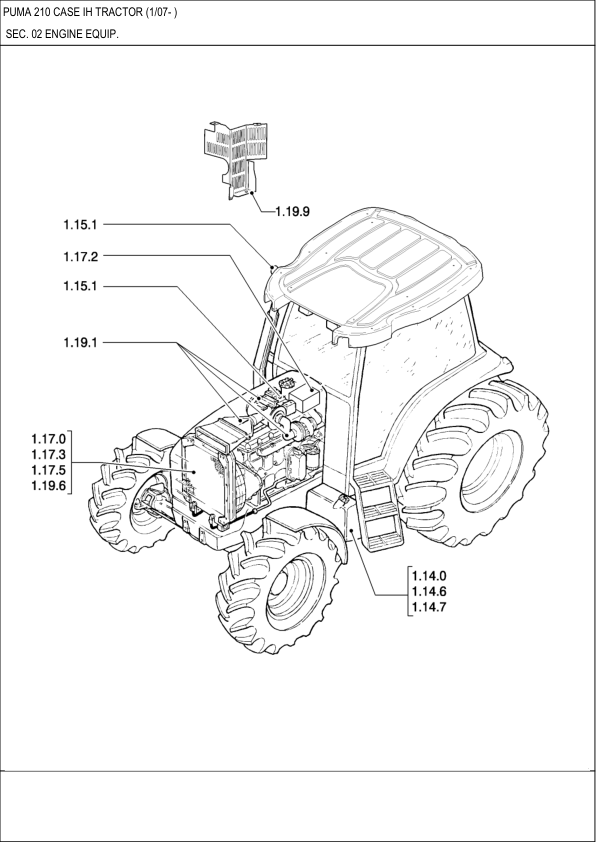 PUMA 210 CASE IH TRACTOR (1/07- )
SEC. 02 ENGINE EQUIP.

1.19.9
1.15.1
1.17.2
1.15.1
1.19.1
1.17.0
1.17.3
1.17.5
1.19.6
1.14.0
1.14.6
1.14.7