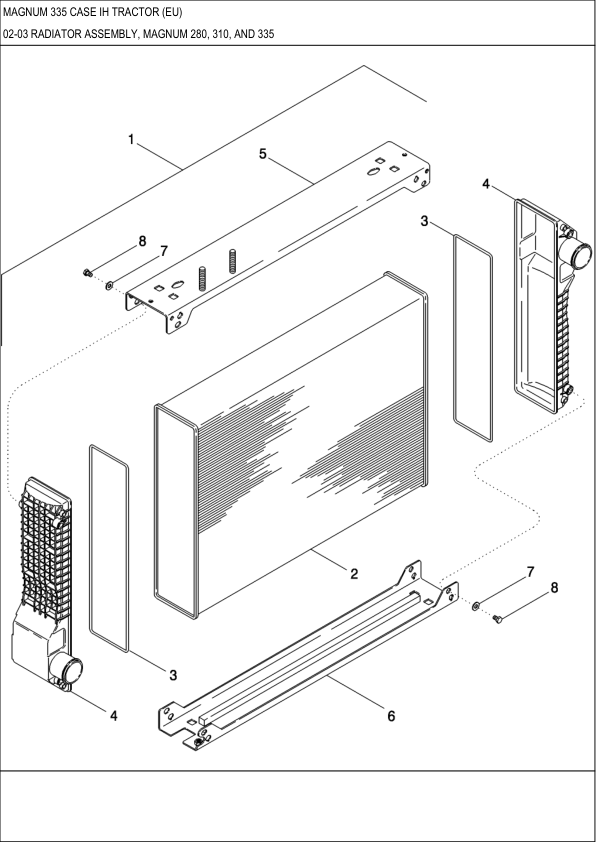 MAGNUM 335 CASE IH TRACTOR (EU)

02-03 RADIATOR ASSEMBLY, MAGNUM 280, 310, AND 335

1
5
4
3
8
7
2
7
8
3
4
6