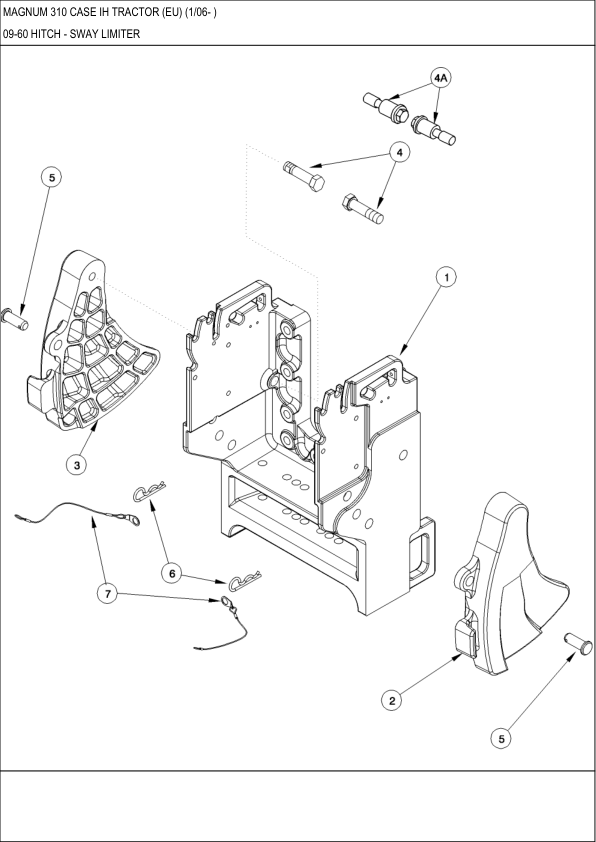 MAGNUM 310 CASE IH TRACTOR (EU) (1/06- )
09-60 HITCH - SWAY LIMITER

4A
4
5
1
3
6
7
2
5