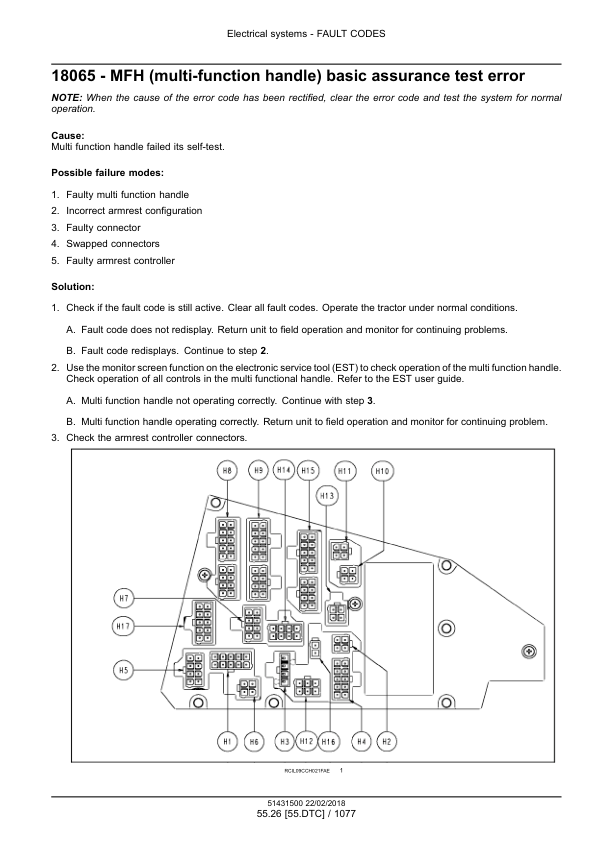 Electrical systems - FAULT CODES

18065 - MFH (multi-function handle) basic assurance test error

NOTE: When the cause of the error code has been rectified, clear the error code and test the system for normal operation.

Cause:
Multi function handle failed its self-test.

Possible failure modes:

1. Faulty multi function handle
2. Incorrect armrest configuration
3. Faulty connector
4. Swapped connectors
5. Faulty armrest controller

Solution:

1. Check if the fault code is still active. Clear all fault codes. Operate the tractor under normal conditions.

A. Fault code does not redisplay. Return unit to field operation and monitor for continuing problems.

B. Fault code redisplays. Continue to step 2.

2. Use the monitor screen function on the electronic service tool (EST) to check operation of the multi function handle. Check operation of all controls in the multi functional handle. Refer to the EST user guide.

A. Multi function handle not operating correctly. Continue with step 3.

B. Multi function handle operating correctly. Return unit to field operation and monitor for continuing problem.

3. Check the armrest controller connectors.

H8 H9 H14 H15 H11 H10 H13 H7 H17 H5 H1 H6 H3 H12 H16 H4 H2

RCIL09CCH021FAE 1

51431500 22/02/2018
55.26 [55.DTC] / 1077