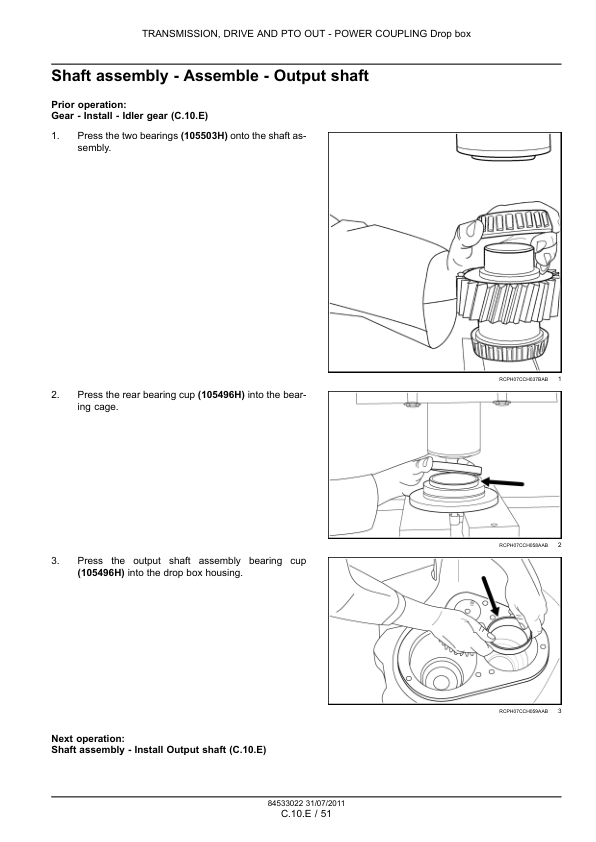 TRANSMISSION, DRIVE AND PTO OUT - POWER COUPLING Drop box

Shaft assembly - Assemble - Output shaft

Prior operation:
Gear - Install - Idler gear (C.10.E)

1. Press the two bearings (105503H) onto the shaft assembly.

RCPH07CCH037BAB 1

2. Press the rear bearing cup (105496H) into the bearing cage.

RCPH07CCH058AAB 2

3. Press the output shaft assembly bearing cup (105496H) into the drop box housing.

RCPH07CCH059AAB 3

Next operation:
Shaft assembly - Install Output shaft (C.10.E)

84533022 31/07/2011
C.10.E / 51