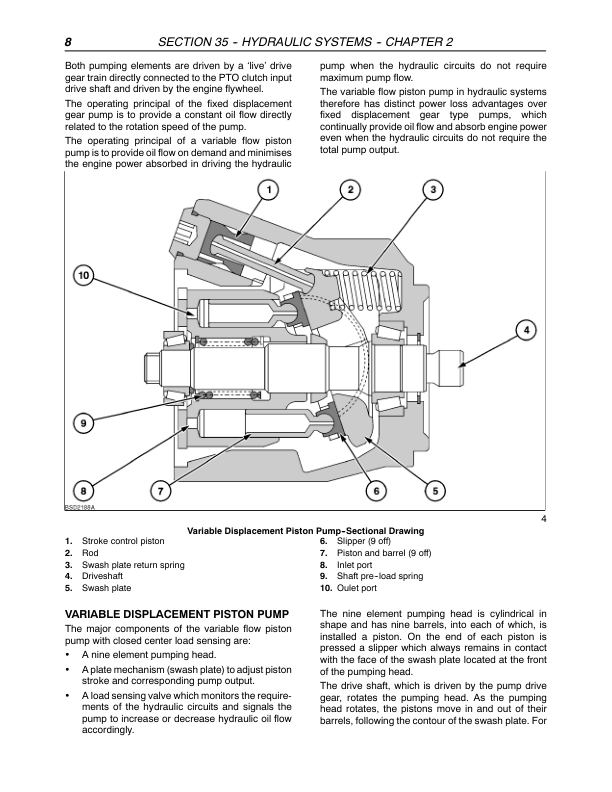 8 SECTION 35 - HYDRAULIC SYSTEMS - CHAPTER 2

Both pumping elements are driven by a 'live' drive gear train directly connected to the PTO clutch input drive shaft and driven by the engine flywheel.

The operating principal of the fixed displacement gear pump is to provide a constant oil flow directly related to the rotation speed of the pump.

The operating principal of a variable flow piston pump is to provide oil flow on demand and minimises the engine power absorbed in driving the hydraulic pump when the hydraulic circuits do not require maximum pump flow.

The variable flow piston pump in hydraulic systems therefore has distinct power loss advantages over fixed displacement gear type pumps, which continually provide oil flow and absorb engine power even when the hydraulic circuits do not require the total pump output.

1 2 3 10 4 9 8 7 6 5

BSD2188A

4

Variable Displacement Piston Pump-Sectional Drawing

1. Stroke control piston
2. Rod
3. Swash plate return spring
4. Driveshaft
5. Swash plate
6. Slipper (9 off)
7. Piston and barrel (9 off)
8. Inlet port
9. Shaft pre-load spring
10. Oulet port

VARIABLE DISPLACEMENT PISTON PUMP

The major components of the variable flow piston pump with closed center load sensing are:

• A nine element pumping head.
• A plate mechanism (swash plate) to adjust piston stroke and corresponding pump output.
• A load sensing valve which monitors the requirements of the hydraulic circuits and signals the pump to increase or decrease hydraulic oil flow accordingly.

The nine element pumping head is cylindrical in shape and has nine barrels, into each of which, is installed a piston. On the end of each piston is pressed a slipper which always remains in contact with the face of the swash plate located at the front of the pumping head.

The drive shaft, which is driven by the pump drive gear, rotates the pumping head. As the pumping head rotates, the pistons move in and out of their barrels, following the contour of the swash plate. For