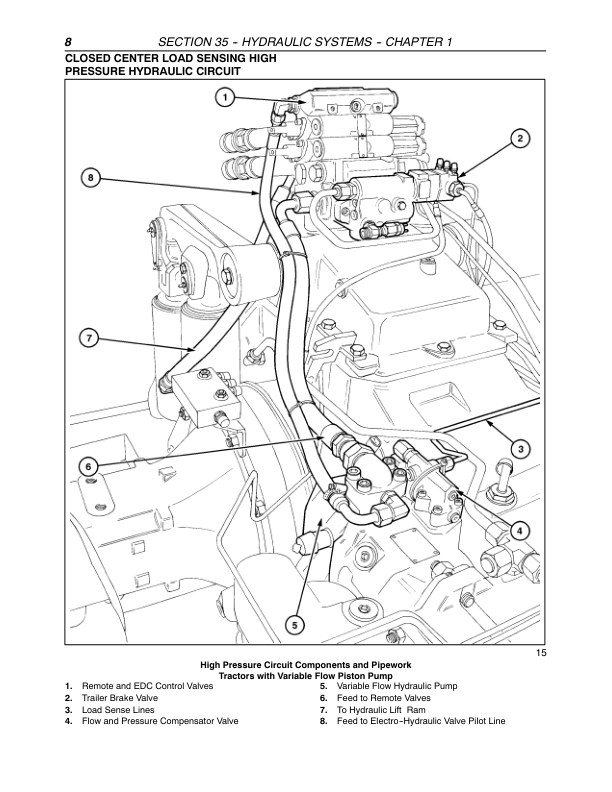 8 SECTION 35 - HYDRAULIC SYSTEMS - CHAPTER 1

CLOSED CENTER LOAD SENSING HIGH PRESSURE HYDRAULIC CIRCUIT

1

2

8

7

3

6

4

5

15

High Pressure Circuit Components and Pipework
Tractors with Variable Flow Piston Pump

1. Remote and EDC Control Valves
2. Trailer Brake Valve
3. Load Sense Lines
4. Flow and Pressure Compensator Valve
5. Variable Flow Hydraulic Pump
6. Feed to Remote Valves
7. To Hydraulic Lift Ram
8. Feed to Electro-Hydraulic Valve Pilot Line