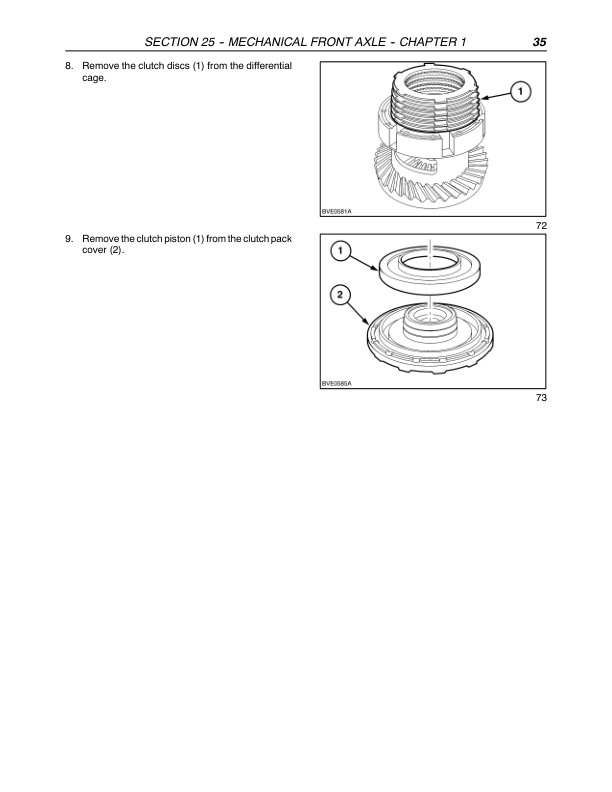 SECTION 25 - MECHANICAL FRONT AXLE - CHAPTER 1 35

8. Remove the clutch discs (1) from the differential cage.

1

BVE0581A

72

9. Remove the clutch piston (1) from the clutch pack cover (2).

1

2

BVE0585A

73