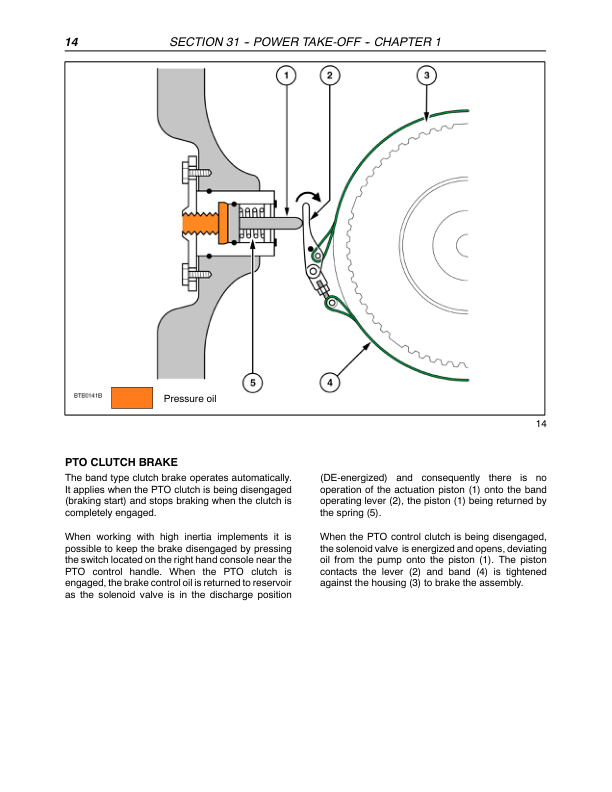 14 SECTION 31 - POWER TAKE-OFF - CHAPTER 1

1
2
3
5
4

BTB0141B
Pressure oil

14

PTO CLUTCH BRAKE

The band type clutch brake operates automatically. It applies when the PTO clutch is being disengaged (braking start) and stops braking when the clutch is completely engaged.

When working with high inertia implements it is possible to keep the brake disengaged by pressing the switch located on the right hand console near the PTO control handle. When the PTO clutch is engaged, the brake control oil is returned to reservoir as the solenoid valve is in the discharge position (DE-energized) and consequently there is no operation of the actuation piston (1) onto the band operating lever (2), the piston (1) being returned by the spring (5).

When the PTO control clutch is being disengaged, the solenoid valve is energized and opens, deviating oil from the pump onto the piston (1). The piston contacts the lever (2) and band (4) is tightened against the housing (3) to brake the assembly.