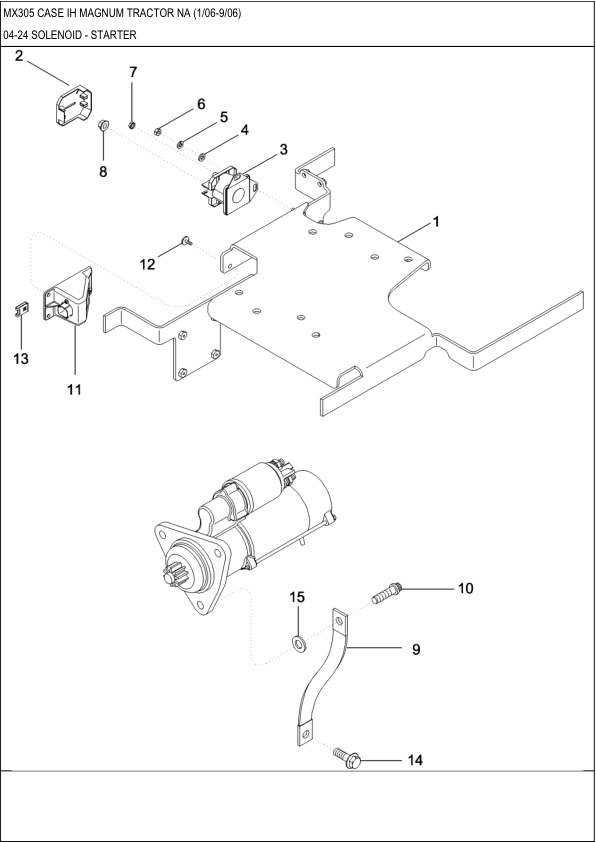 MX305 CASE IH MAGNUM TRACTOR NA (1/06-9/06)
04-24 SOLENOID - STARTER

2
7
6
5
4
3
8
1
12
13
11
15
10
9
14