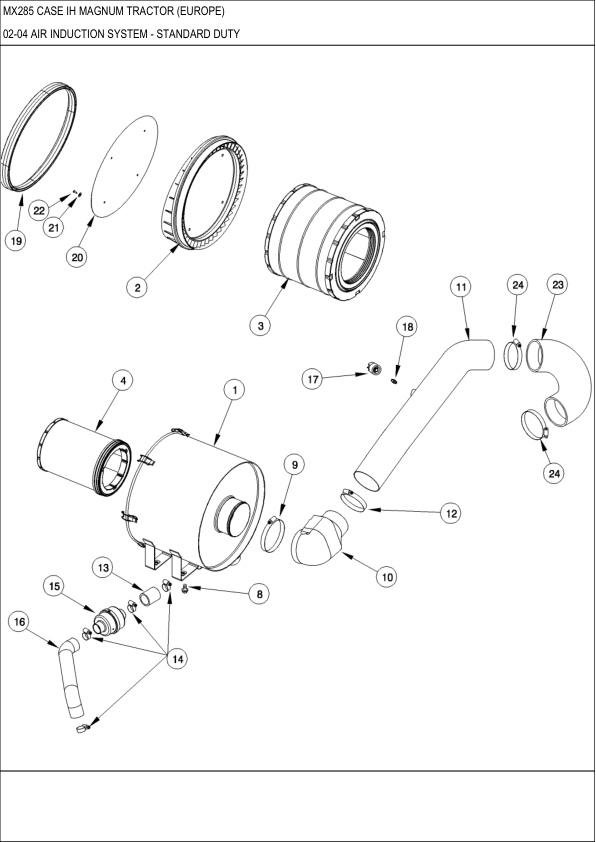 MX285 CASE IH MAGNUM TRACTOR (EUROPE)

02-04 AIR INDUCTION SYSTEM - STANDARD DUTY

19
22
21
20
2
3
11
24
23
18
17
4
1
24
9
12
10
13
8
15
16
14