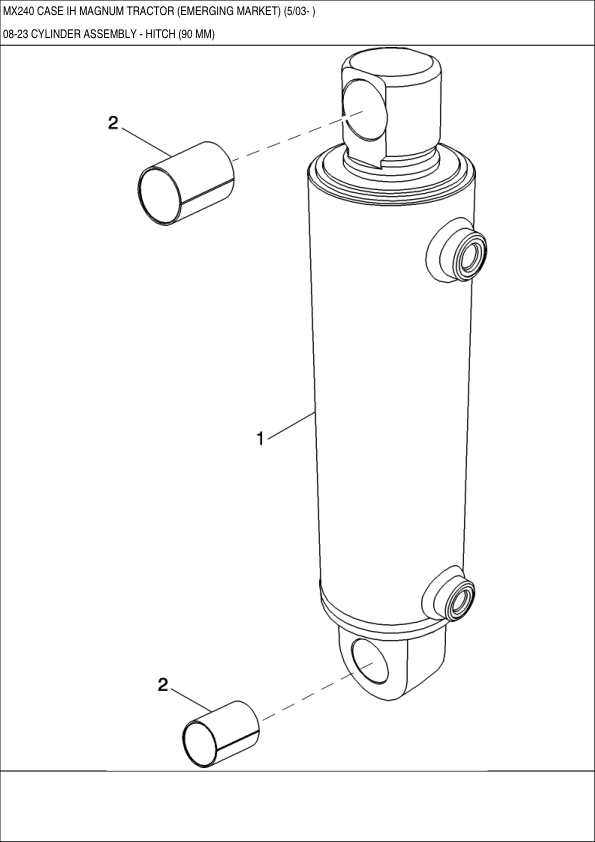 MX240 CASE IH MAGNUM TRACTOR (EMERGING MARKET) (5/03- )

08-23 CYLINDER ASSEMBLY - HITCH (90 MM)

2

1

2