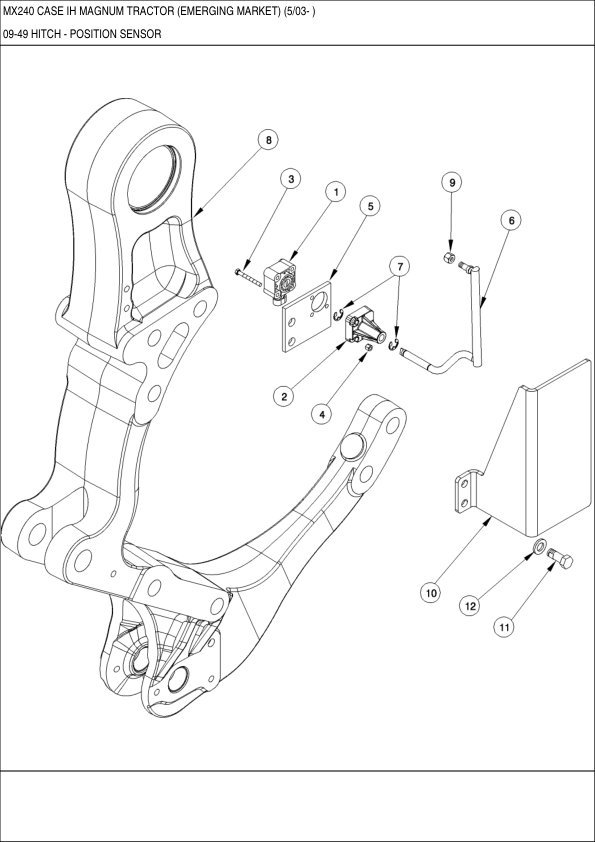 MX240 CASE IH MAGNUM TRACTOR (EMERGING MARKET) (5/03- )

09-49 HITCH - POSITION SENSOR

8
3
1
5
9
6
7
2
4
10
12
11