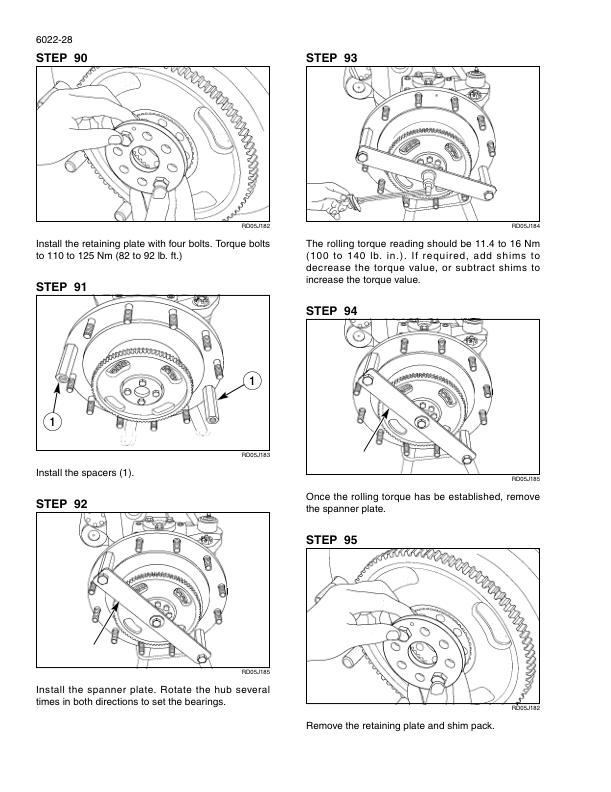 6022-28

STEP 90

RD05J182

Install the retaining plate with four bolts. Torque bolts to 110 to 125 Nm (82 to 92 lb. ft.)

STEP 91

1

1

RD05J183

Install the spacers (1).

STEP 92

RD05J185

Install the spanner plate. Rotate the hub several times in both directions to set the bearings.

STEP 93

RD05J184

The rolling torque reading should be 11.4 to 16 Nm (100 to 140 lb. in.). If required, add shims to decrease the torque value, or subtract shims to increase the torque value.

STEP 94

RD05J185

Once the rolling torque has be established, remove the spanner plate.

STEP 95

RD05J182

Remove the retaining plate and shim pack.