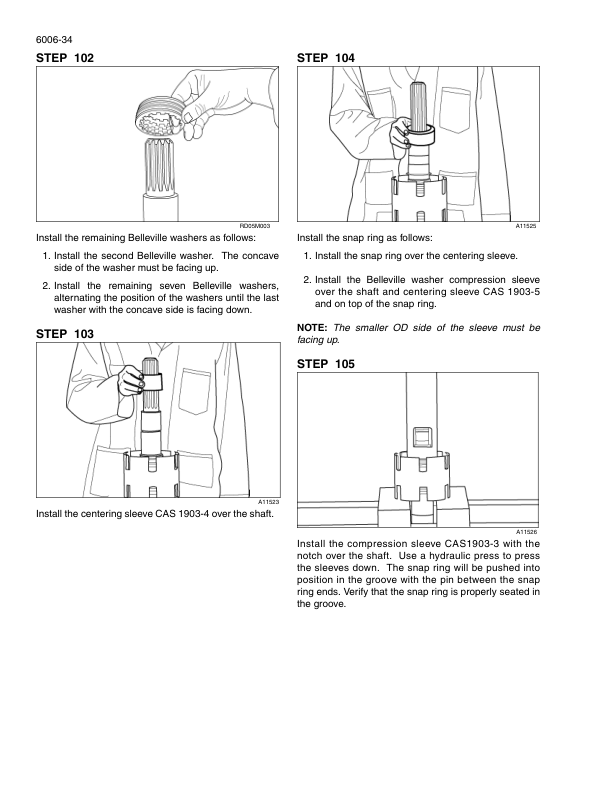 6006-34

STEP 102

RD05M003

Install the remaining Belleville washers as follows:

1. Install the second Belleville washer. The concave side of the washer must be facing up.

2. Install the remaining seven Belleville washers, alternating the position of the washers until the last washer with the concave side is facing down.

STEP 103

A11523

Install the centering sleeve CAS 1903-4 over the shaft.

STEP 104

A11525

Install the snap ring as follows:

1. Install the snap ring over the centering sleeve.

2. Install the Belleville washer compression sleeve over the shaft and centering sleeve CAS 1903-5 and on top of the snap ring.

NOTE: The smaller OD side of the sleeve must be facing up.

STEP 105

A11526

Install the compression sleeve CAS1903-3 with the notch over the shaft. Use a hydraulic press to press the sleeves down. The snap ring will be pushed into position in the groove with the pin between the snap ring ends. Verify that the snap ring is properly seated in the groove.