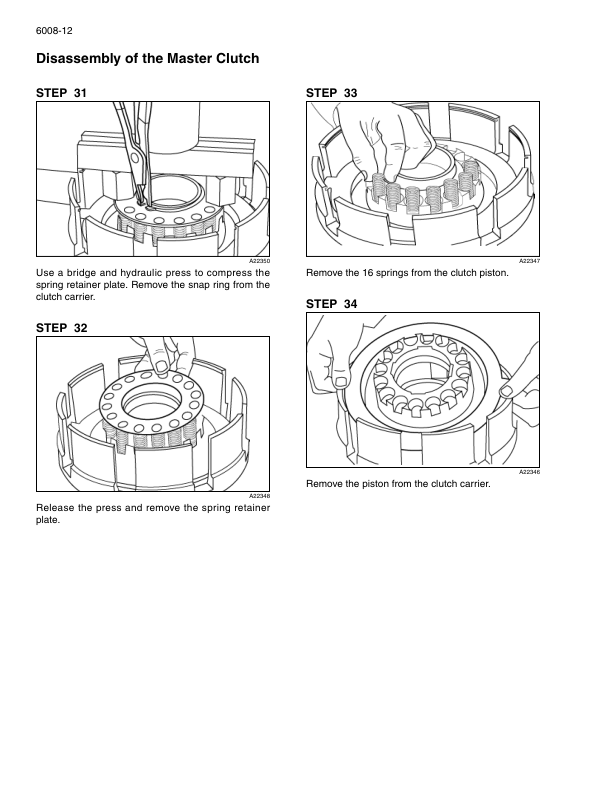 6008-12

Disassembly of the Master Clutch

STEP 31

A22350

Use a bridge and hydraulic press to compress the spring retainer plate. Remove the snap ring from the clutch carrier.

STEP 32

A22348

Release the press and remove the spring retainer plate.

STEP 33

A22347

Remove the 16 springs from the clutch piston.

STEP 34

A22346

Remove the piston from the clutch carrier.