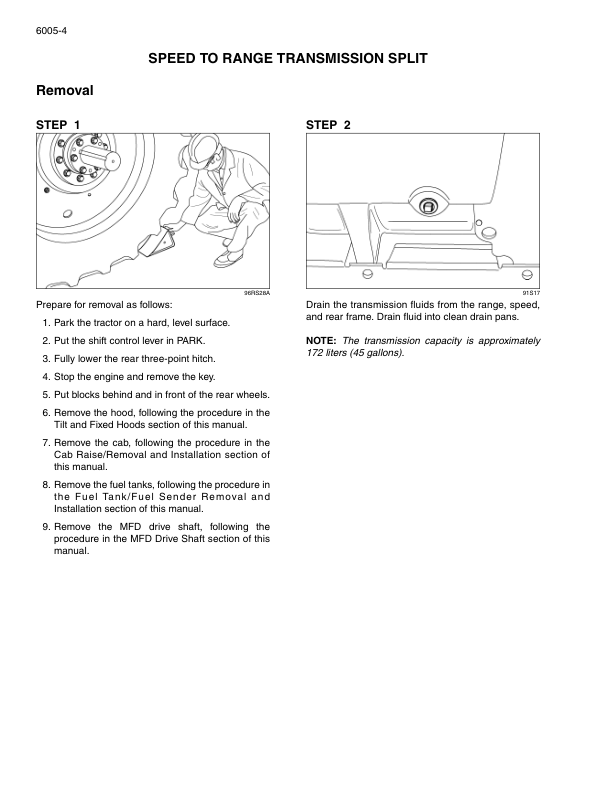 6005-4

SPEED TO RANGE TRANSMISSION SPLIT

Removal

STEP 1

96RS28A

Prepare for removal as follows:

1. Park the tractor on a hard, level surface.

2. Put the shift control lever in PARK.

3. Fully lower the rear three-point hitch.

4. Stop the engine and remove the key.

5. Put blocks behind and in front of the rear wheels.

6. Remove the hood, following the procedure in the Tilt and Fixed Hoods section of this manual.

7. Remove the cab, following the procedure in the Cab Raise/Removal and Installation section of this manual.

8. Remove the fuel tanks, following the procedure in the Fuel Tank/Fuel Sender Removal and Installation section of this manual.

9. Remove the MFD drive shaft, following the procedure in the MFD Drive Shaft section of this manual.

STEP 2

91S17

Drain the transmission fluids from the range, speed, and rear frame. Drain fluid into clean drain pans.

NOTE: The transmission capacity is approximately 172 liters (45 gallons).