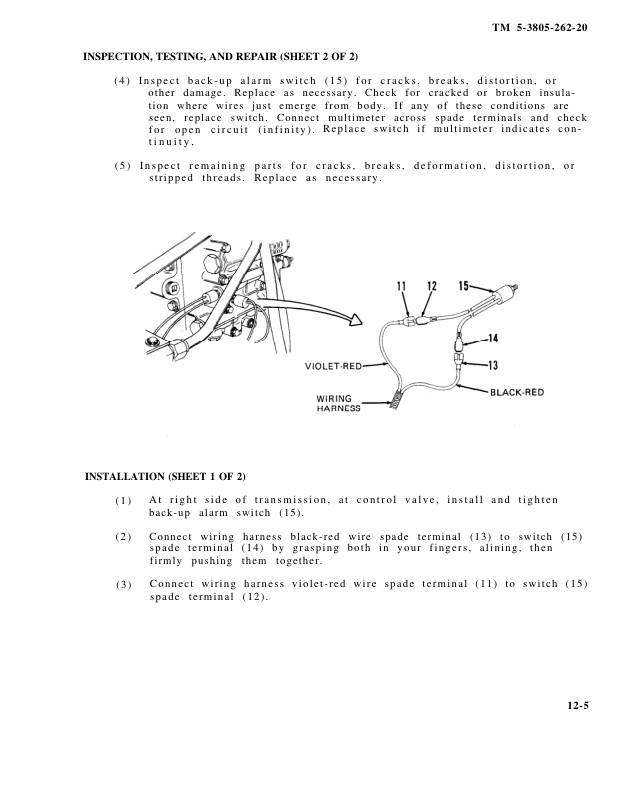 TM 5-3805-262-20

INSPECTION, TESTING, AND REPAIR (SHEET 2 OF 2)

(4) Inspect back-up alarm switch (15) for cracks, breaks, distortion, or other damage. Replace as necessary. Check for cracked or broken insulation where wires just emerge from body. If any of these conditions are seen, replace switch. Connect multimeter across spade terminals and check for open circuit (infinity). Replace switch if multimeter indicates continuity,

(5) Inspect remaining parts for cracks, breaks, deformation, distortion, or stripped threads. Replace as necessary.

11 12 15 14 13 VIOLET-RED BLACK-RED WIRING HARNESS

INSTALLATION (SHEET 1 OF 2)

(1) At right side of transmission, at control valve, install and tighten back-up alarm switch (15).

(2) Connect wiring harness black-red wire spade terminal (13) to switch (15) spade terminal (14) by grasping both in your fingers, alining, then firmly pushing them together.

(3) Connect wiring harness violet-red wire spade terminal (11) to switch (15) spade terminal (12).

12-5