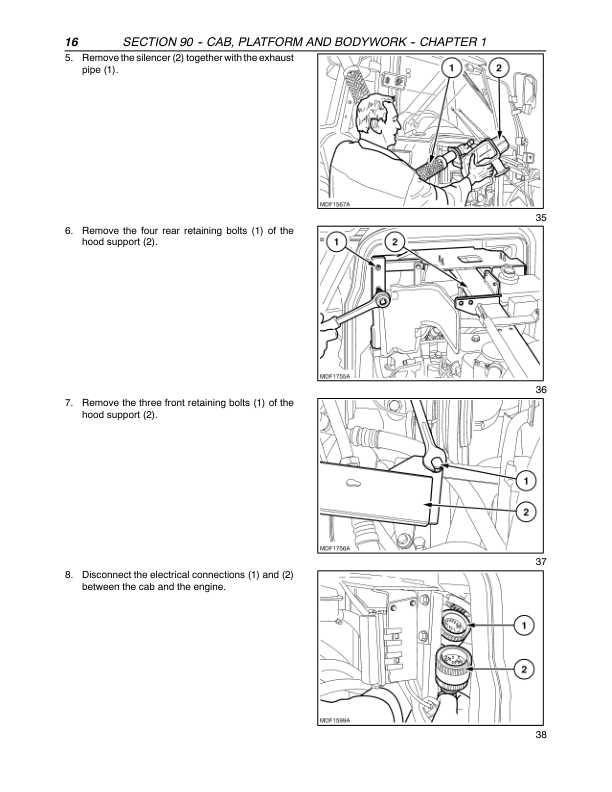 16 SECTION 90 - CAB, PLATFORM AND BODYWORK - CHAPTER 1

5. Remove the silencer (2) together with the exhaust pipe (1).

1 2

MDF1567A

35

6. Remove the four rear retaining bolts (1) of the hood support (2).

1 2

MDF1755A

36

7. Remove the three front retaining bolts (1) of the hood support (2).

1

2

MDF1756A

37

8. Disconnect the electrical connections (1) and (2) between the cab and the engine.

1

2

MDF1599A

38