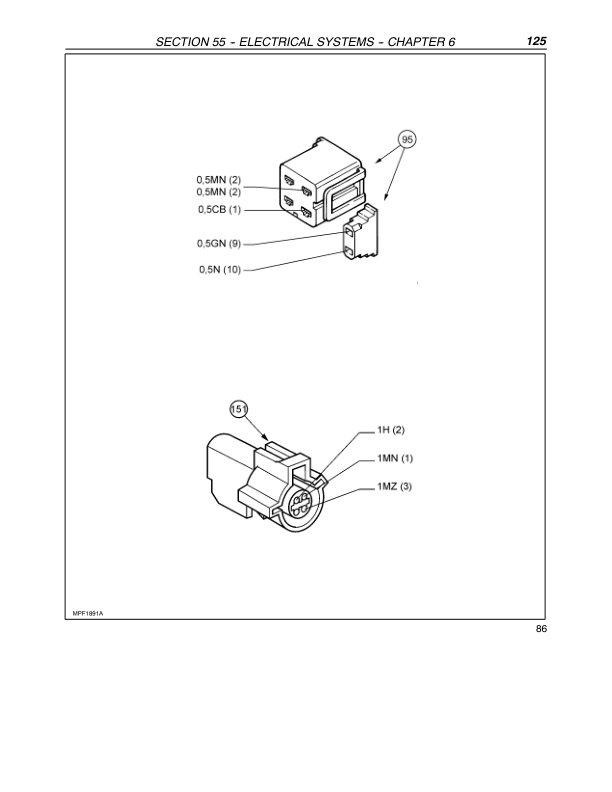 SECTION 55 - ELECTRICAL SYSTEMS - CHAPTER 6

125

95

0,5MN (2)
0,5MN (2)
0,5CB (1)
0,5GN (9)
0,5N (10)

151

1H (2)
1MN (1)
1MZ (3)

MPF1891A

86