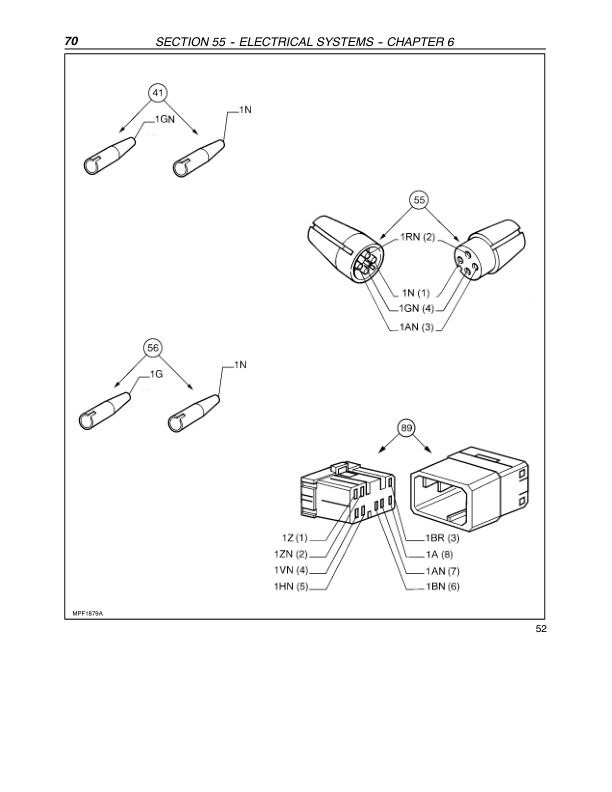 70 SECTION 55 - ELECTRICAL SYSTEMS - CHAPTER 6

41
1GN
1N

55
1RN (2)
1N (1)
1GN (4)
1AN (3)

56
1G
1N

89
1Z (1)
1ZN (2)
1VN (4)
1HN (5)
1BR (3)
1A (8)
1AN (7)
1BN (6)

MPF1879A

52