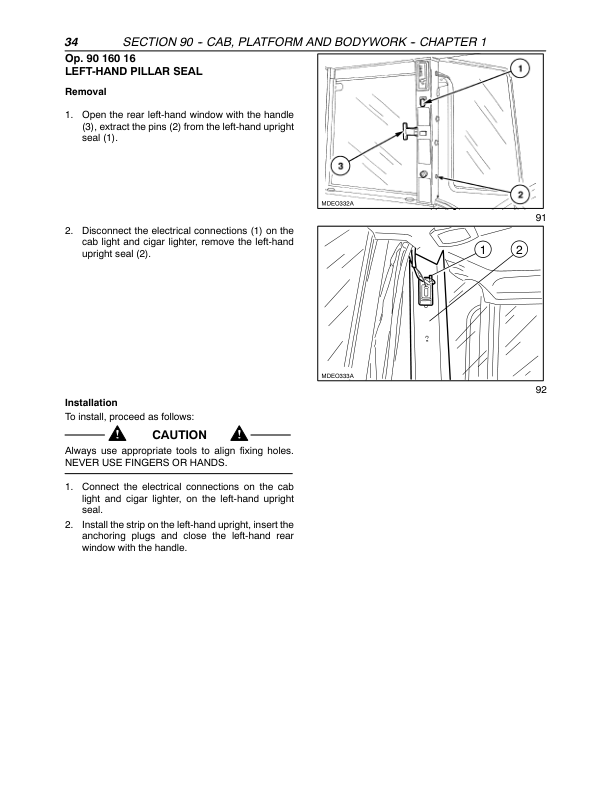 34 SECTION 90 - CAB, PLATFORM AND BODYWORK - CHAPTER 1

Op. 90 160 16
LEFT-HAND PILLAR SEAL

Removal

1. Open the rear left-hand window with the handle (3), extract the pins (2) from the left-hand upright seal (1).

1
3
2
MDEO332A
91

2. Disconnect the electrical connections (1) on the cab light and cigar lighter, remove the left-hand upright seal (2).

1
2
MDEO333A
92

Installation

To install, proceed as follows:

CAUTION

Always use appropriate tools to align fixing holes. NEVER USE FINGERS OR HANDS.

1. Connect the electrical connections on the cab light and cigar lighter, on the left-hand upright seal.

2. Install the strip on the left-hand upright, insert the anchoring plugs and close the left-hand rear window with the handle.