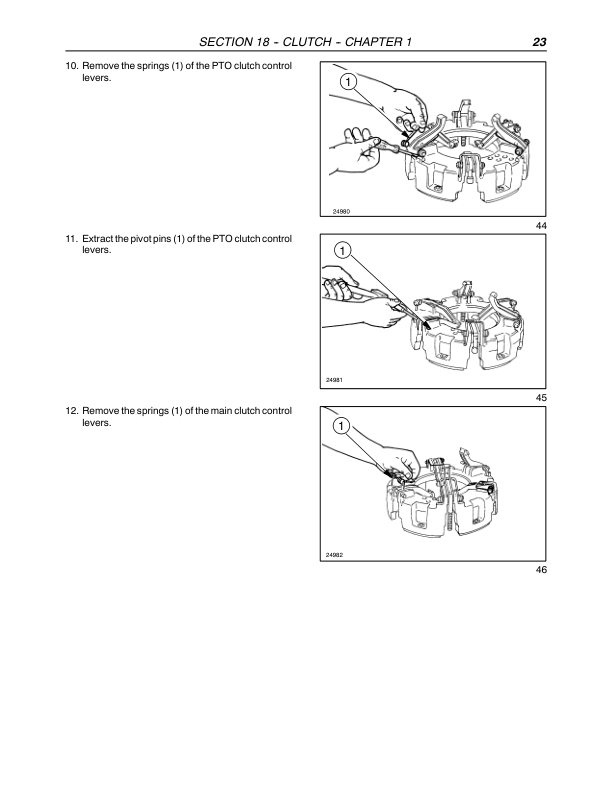 SECTION 18 - CLUTCH - CHAPTER 1 23

10. Remove the springs (1) of the PTO clutch control levers.

1

24980

44

11. Extract the pivot pins (1) of the PTO clutch control levers.

1

24981

45

12. Remove the springs (1) of the main clutch control levers.

1

24982

46