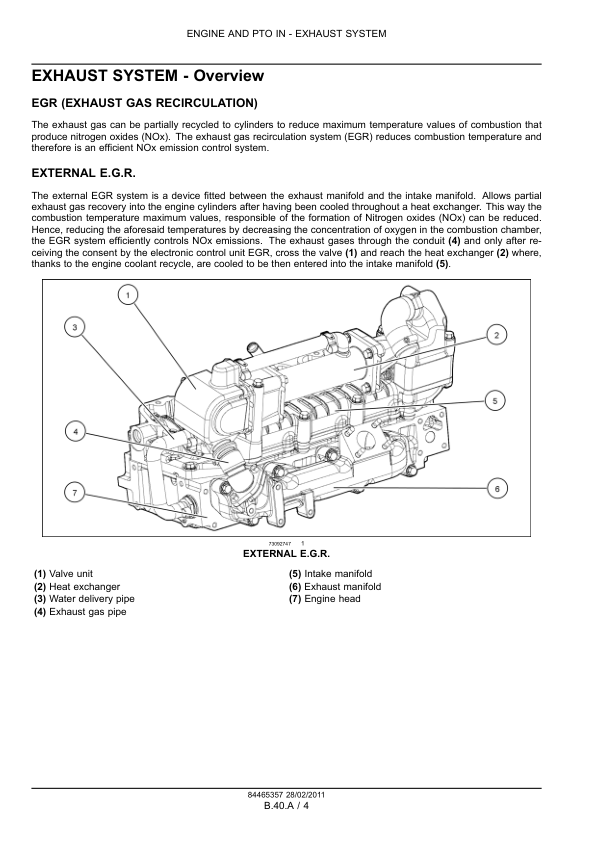 ENGINE AND PTO IN - EXHAUST SYSTEM

EXHAUST SYSTEM - Overview

EGR (EXHAUST GAS RECIRCULATION)

The exhaust gas can be partially recycled to cylinders to reduce maximum temperature values of combustion that produce nitrogen oxides (NOx). The exhaust gas recirculation system (EGR) reduces combustion temperature and therefore is an efficient NOx emission control system.

EXTERNAL E.G.R.

The external EGR system is a device fitted between the exhaust manifold and the intake manifold. Allows partial exhaust gas recovery into the engine cylinders after having been cooled throughout a heat exchanger. This way the combustion temperature maximum values, responsible of the formation of Nitrogen oxides (NOx) can be reduced. Hence, reducing the aforesaid temperatures by decreasing the concentration of oxygen in the combustion chamber, the EGR system efficiently controls NOx emissions. The exhaust gases through the conduit (4) and only after receiving the consent by the electronic control unit EGR, cross the valve (1) and reach the heat exchanger (2) where, thanks to the engine coolant recycle, are cooled to be then entered into the intake manifold (5).

1
3
2
5
4
7
6

73092747 1

EXTERNAL E.G.R.

(1) Valve unit
(2) Heat exchanger
(3) Water delivery pipe
(4) Exhaust gas pipe

(5) Intake manifold
(6) Exhaust manifold
(7) Engine head

84465357 28/02/2011
B.40.A / 4