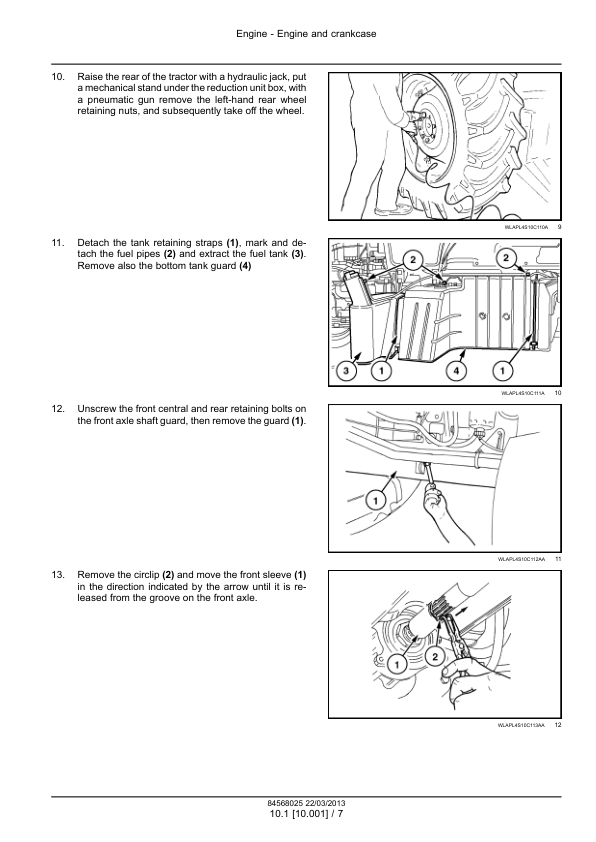 Engine - Engine and crankcase

10. Raise the rear of the tractor with a hydraulic jack, put a mechanical stand under the reduction unit box, with a pneumatic gun remove the left-hand rear wheel retaining nuts, and subsequently take off the wheel.

WLAPL4S10C110A 9

11. Detach the tank retaining straps **(1)**, mark and detach the fuel pipes **(2)** and extract the fuel tank **(3)**. Remove also the bottom tank guard **(4)**

2
2
3
1
4
1

WLAPL4S10C111A 10

12. Unscrew the front central and rear retaining bolts on the front axle shaft guard, then remove the guard **(1)**.

1

WLAPL4S10C112AA 11

13. Remove the circlip **(2)** and move the front sleeve **(1)** in the direction indicated by the arrow until it is released from the groove on the front axle.

1
2

WLAPL4S10C113AA 12

84568025 22/03/2013
10.1 [10.001] / 7