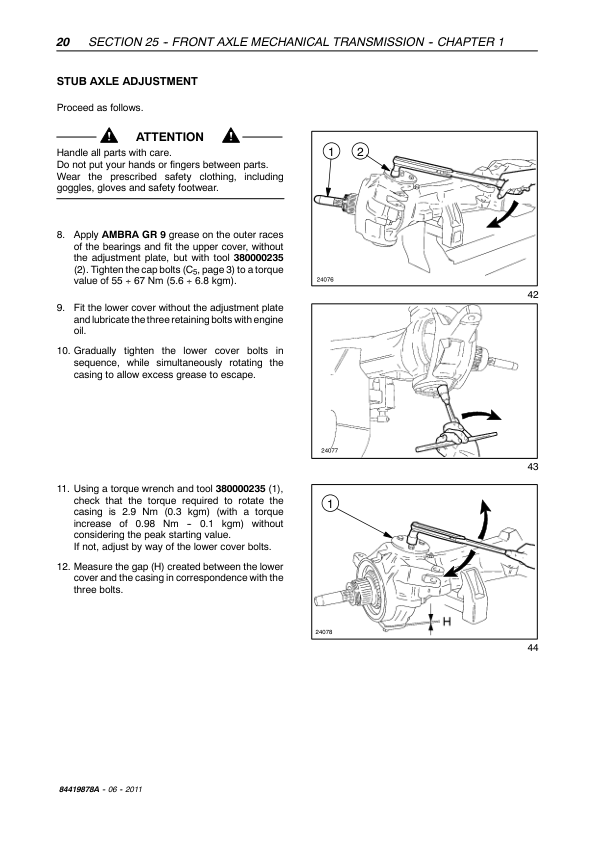 20 SECTION 25 - FRONT AXLE MECHANICAL TRANSMISSION - CHAPTER 1

STUB AXLE ADJUSTMENT

Proceed as follows.

ATTENTION

Handle all parts with care.
Do not put your hands or fingers between parts.
Wear the prescribed safety clothing, including goggles, gloves and safety footwear.

8. Apply AMBRA GR 9 grease on the outer races of the bearings and fit the upper cover, without the adjustment plate, but with tool 380000235 (2). Tighten the cap bolts ($C_5$, page 3) to a torque value of 55 ÷ 67 Nm (5.6 ÷ 6.8 kgm).

9. Fit the lower cover without the adjustment plate and lubricate the three retaining bolts with engine oil.

10. Gradually tighten the lower cover bolts in sequence, while simultaneously rotating the casing to allow excess grease to escape.

11. Using a torque wrench and tool 380000235 (1), check that the torque required to rotate the casing is 2.9 Nm (0.3 kgm) (with a torque increase of 0.98 Nm - 0.1 kgm) without considering the peak starting value.
If not, adjust by way of the lower cover bolts.

12. Measure the gap (H) created between the lower cover and the casing in correspondence with the three bolts.

1 2
24076
42

24077
43

1
H
24078
44

84419878A - 06 - 2011