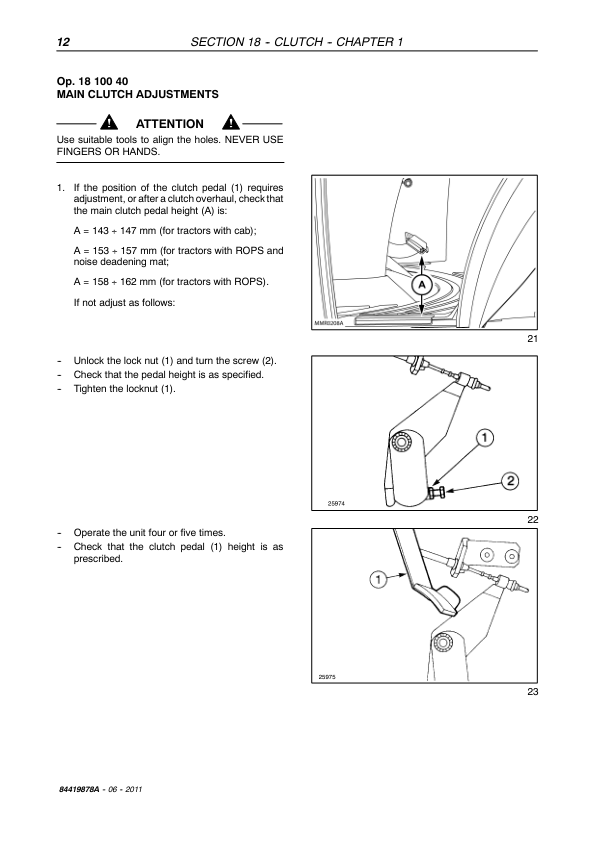 12 SECTION 18 - CLUTCH - CHAPTER 1

Op. 18 100 40
MAIN CLUTCH ADJUSTMENTS

ATTENTION

Use suitable tools to align the holes. NEVER USE FINGERS OR HANDS.

1. If the position of the clutch pedal (1) requires adjustment, or after a clutch overhaul, check that the main clutch pedal height (A) is:

A = 143 ÷ 147 mm (for tractors with cab);

A = 153 ÷ 157 mm (for tractors with ROPS and noise deadening mat;

A = 158 ÷ 162 mm (for tractors with ROPS).

If not adjust as follows:

A

MMR0208A

21

- Unlock the lock nut (1) and turn the screw (2).
- Check that the pedal height is as specified.
- Tighten the locknut (1).

1

2

25974

22

- Operate the unit four or five times.
- Check that the clutch pedal (1) height is as prescribed.

1

25975

23

84419878A - 06 - 2011