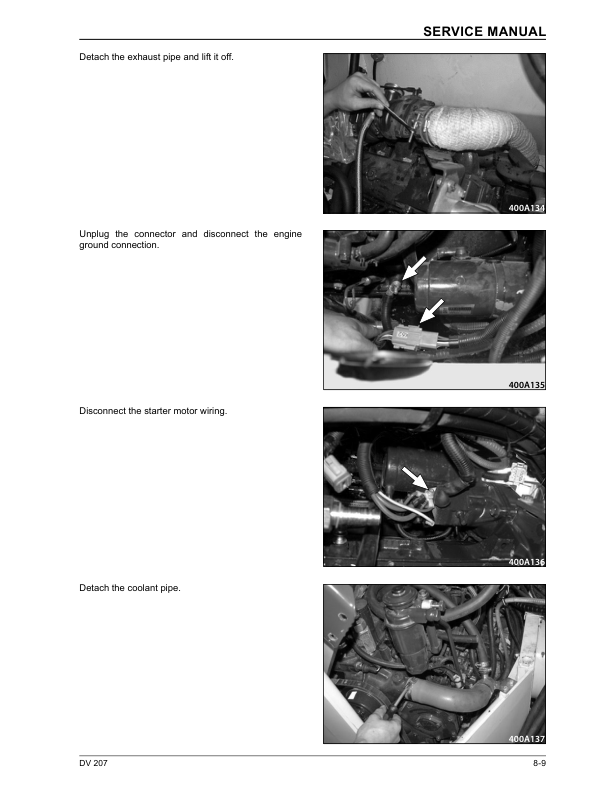 SERVICE MANUAL

Detach the exhaust pipe and lift it off.

400A134

Unplug the connector and disconnect the engine ground connection.

400A135

Disconnect the starter motor wiring.

400A136

Detach the coolant pipe.

400A137

DV 207

8-9