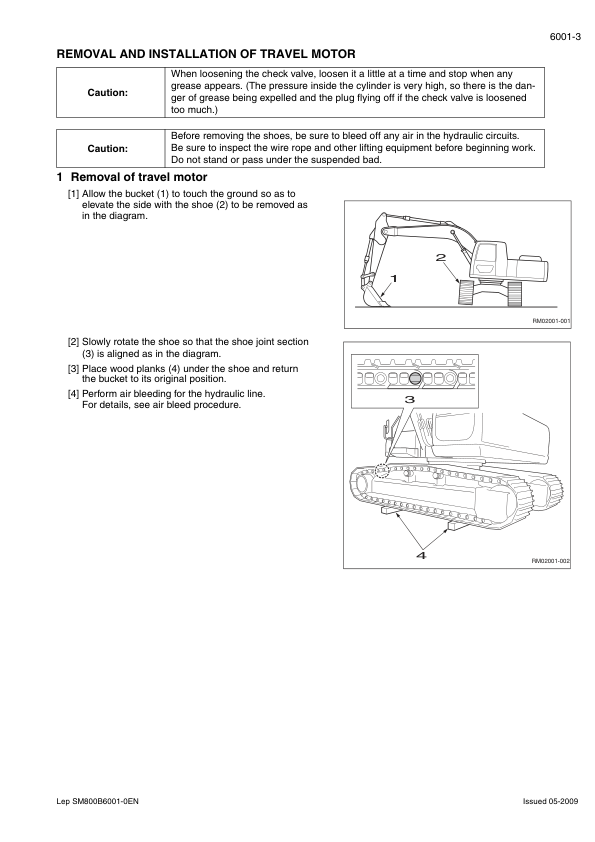 6001-3

REMOVAL AND INSTALLATION OF TRAVEL MOTOR

| Caution: | When loosening the check valve, loosen it a little at a time and stop when any grease appears. (The pressure inside the cylinder is very high, so there is the danger of grease being expelled and the plug flying off if the check valve is loosened too much.) |
|---|---|

| Caution: | Before removing the shoes, be sure to bleed off any air in the hydraulic circuits. Be sure to inspect the wire rope and other lifting equipment before beginning work. Do not stand or pass under the suspended bad. |
|---|---|

1 Removal of travel motor

[1] Allow the bucket (1) to touch the ground so as to elevate the side with the shoe (2) to be removed as in the diagram.

2
1
RM02001-001

[2] Slowly rotate the shoe so that the shoe joint section (3) is aligned as in the diagram.

[3] Place wood planks (4) under the shoe and return the bucket to its original position.

[4] Perform air bleeding for the hydraulic line. For details, see air bleed procedure.

3
4
RM02001-002

Lep SM800B6001-0EN

Issued 05-2009