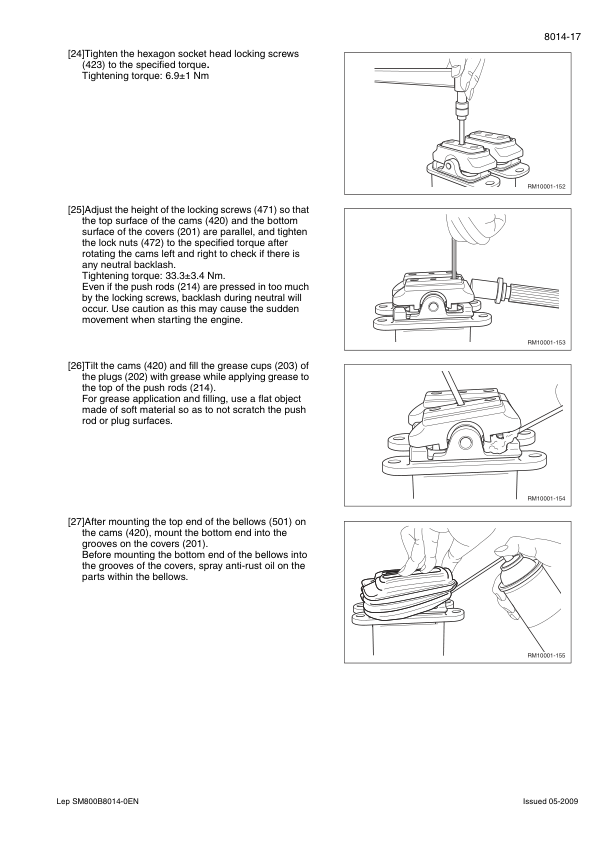 8014-17

[24]Tighten the hexagon socket head locking screws (423) to the specified torque.
Tightening torque: 6.9±1 Nm

RM10001-152

[25]Adjust the height of the locking screws (471) so that the top surface of the cams (420) and the bottom surface of the covers (201) are parallel, and tighten the lock nuts (472) to the specified torque after rotating the cams left and right to check if there is any neutral backlash.
Tightening torque: 33.3±3.4 Nm.
Even if the push rods (214) are pressed in too much by the locking screws, backlash during neutral will occur. Use caution as this may cause the sudden movement when starting the engine.

RM10001-153

[26]Tilt the cams (420) and fill the grease cups (203) of the plugs (202) with grease while applying grease to the top of the push rods (214).
For grease application and filling, use a flat object made of soft material so as to not scratch the push rod or plug surfaces.

RM10001-154

[27]After mounting the top end of the bellows (501) on the cams (420), mount the bottom end into the grooves on the covers (201).
Before mounting the bottom end of the bellows into the grooves of the covers, spray anti-rust oil on the parts within the bellows.

RM10001-155

Lep SM800B8014-0EN

Issued 05-2009