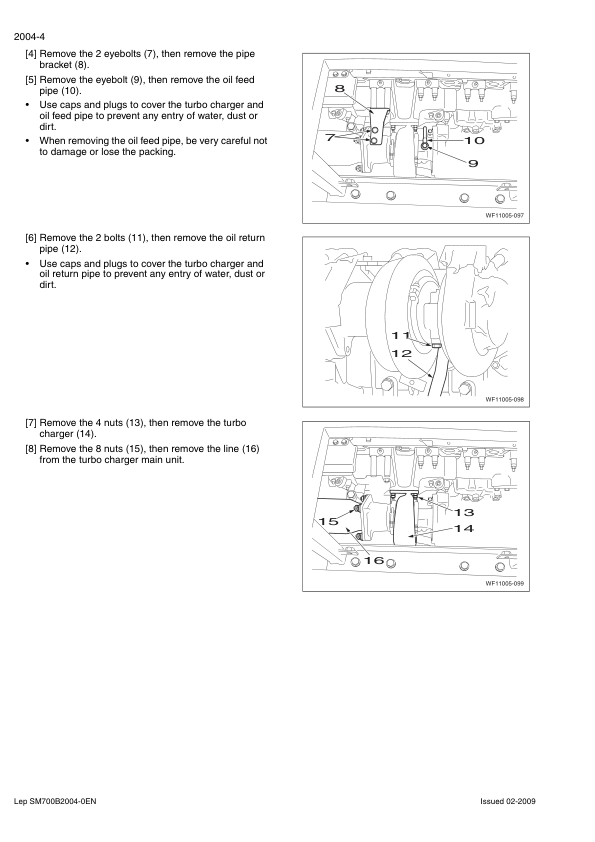 2004-4

[4] Remove the 2 eyebolts (7), then remove the pipe bracket (8).

[5] Remove the eyebolt (9), then remove the oil feed pipe (10).

• Use caps and plugs to cover the turbo charger and oil feed pipe to prevent any entry of water, dust or dirt.

• When removing the oil feed pipe, be very careful not to damage or lose the packing.

8
7
10
9
WF11005-097

[6] Remove the 2 bolts (11), then remove the oil return pipe (12).

• Use caps and plugs to cover the turbo charger and oil return pipe to prevent any entry of water, dust or dirt.

11
12
WF11005-098

[7] Remove the 4 nuts (13), then remove the turbo charger (14).

[8] Remove the 8 nuts (15), then remove the line (16) from the turbo charger main unit.

13
14
15
16
WF11005-099

Lep SM700B2004-0EN

Issued 02-2009