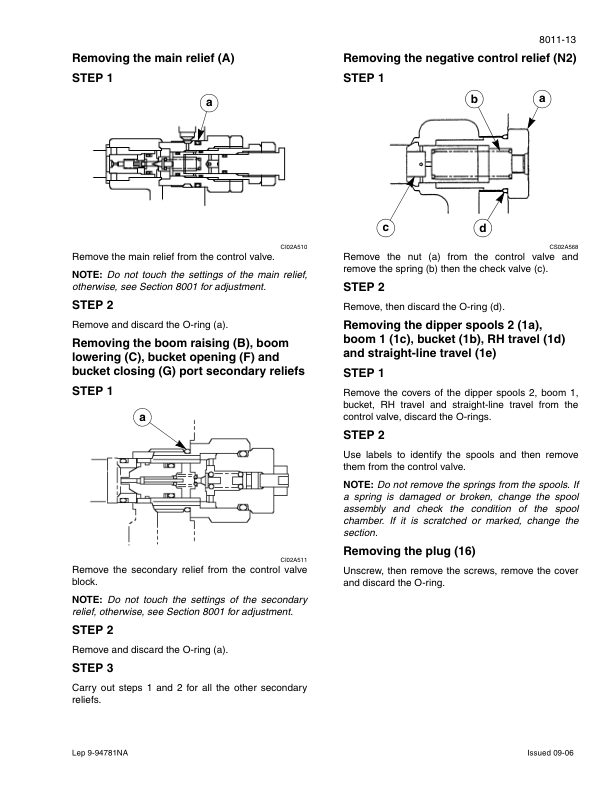 8011-13

Removing the main relief (A)

STEP 1

a

CI02A510

Remove the main relief from the control valve.

NOTE: Do not touch the settings of the main relief, otherwise, see Section 8001 for adjustment.

STEP 2

Remove and discard the O-ring (a).

Removing the boom raising (B), boom lowering (C), bucket opening (F) and bucket closing (G) port secondary reliefs

STEP 1

a

CI02A511

Remove the secondary relief from the control valve block.

NOTE: Do not touch the settings of the secondary relief, otherwise, see Section 8001 for adjustment.

STEP 2

Remove and discard the O-ring (a).

STEP 3

Carry out steps 1 and 2 for all the other secondary reliefs.

Removing the negative control relief (N2)

STEP 1

b a

c d

CS02A568

Remove the nut (a) from the control valve and remove the spring (b) then the check valve (c).

STEP 2

Remove, then discard the O-ring (d).

Removing the dipper spools 2 (1a), boom 1 (1c), bucket (1b), RH travel (1d) and straight-line travel (1e)

STEP 1

Remove the covers of the dipper spools 2, boom 1, bucket, RH travel and straight-line travel from the control valve, discard the O-rings.

STEP 2

Use labels to identify the spools and then remove them from the control valve.

NOTE: Do not remove the springs from the spools. If a spring is damaged or broken, change the spool assembly and check the condition of the spool chamber. If it is scratched or marked, change the section.

Removing the plug (16)

Unscrew, then remove the screws, remove the cover and discard the O-ring.

Lep 9-94781NA

Issued 09-06