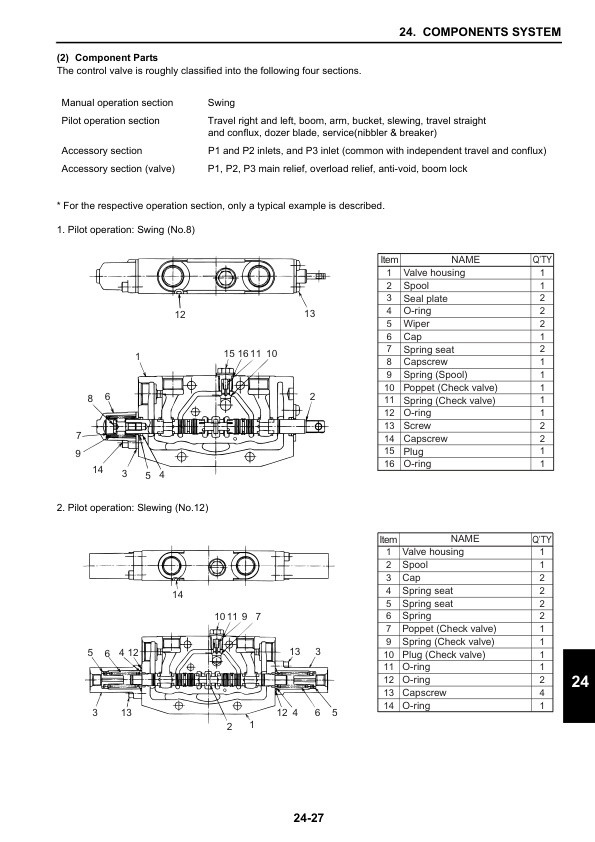 24. COMPONENTS SYSTEM

(2) Component Parts
The control valve is roughly classified into the following four sections.

| | |
|---|---|
| Manual operation section | Swing |
| Pilot operation section | Travel right and left, boom, arm, bucket, slewing, travel straight and conflux, dozer blade, service(nibbler & breaker) |
| Accessory section | P1 and P2 inlets, and P3 inlet (common with independent travel and conflux) |
| Accessory section (valve) | P1, P2, P3 main relief, overload relief, anti-void, boom lock |

* For the respective operation section, only a typical example is described.

1. Pilot operation: Swing (No.8)

12 13
1 15 16 11 10
8 6 2
7
9
14 3 5 4

| Item | NAME | Q'TY |
|---|---|---|
| 1 | Valve housing | 1 |
| 2 | Spool | 1 |
| 3 | Seal plate | 2 |
| 4 | O-ring | 2 |
| 5 | Wiper | 2 |
| 6 | Cap | 1 |
| 7 | Spring seat | 2 |
| 8 | Capscrew | 1 |
| 9 | Spring (Spool) | 1 |
| 10 | Poppet (Check valve) | 1 |
| 11 | Spring (Check valve) | 1 |
| 12 | O-ring | 1 |
| 13 | Screw | 2 |
| 14 | Capscrew | 2 |
| 15 | Plug | 1 |
| 16 | O-ring | 1 |

2. Pilot operation: Slewing (No.12)

14
10 11 9 7
5 6 4 12 13 3
3 13 12 4 6 5
2 1

| Item | NAME | Q'TY |
|---|---|---|
| 1 | Valve housing | 1 |
| 2 | Spool | 1 |
| 3 | Cap | 2 |
| 4 | Spring seat | 2 |
| 5 | Spring seat | 2 |
| 6 | Spring | 2 |
| 7 | Poppet (Check valve) | 1 |
| 9 | Spring (Check valve) | 1 |
| 10 | Plug (Check valve) | 1 |
| 11 | O-ring | 1 |
| 12 | O-ring | 2 |
| 13 | Capscrew | 4 |
| 14 | O-ring | 1 |

24

24-27