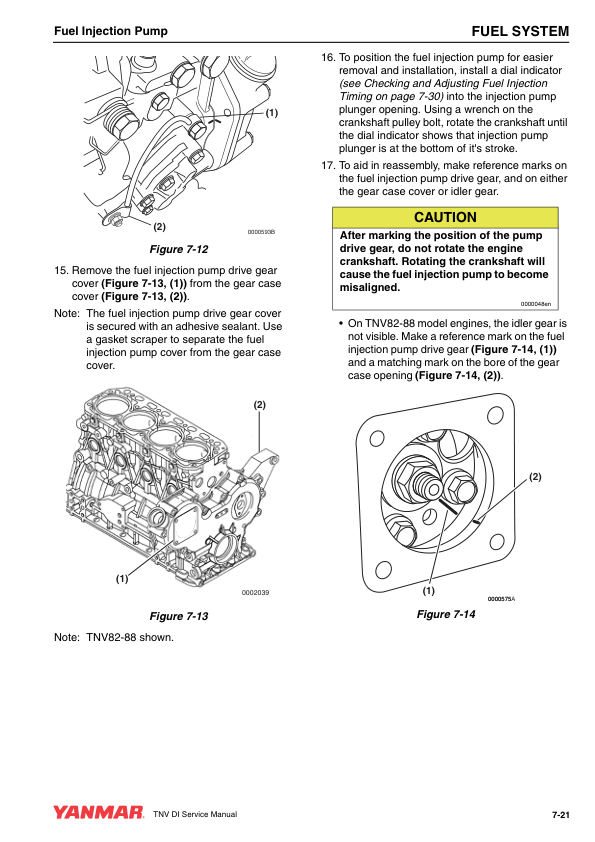 Fuel Injection Pump

FUEL SYSTEM

(1)

(2)

0000593B

Figure 7-12

15. Remove the fuel injection pump drive gear cover (Figure 7-13, (1)) from the gear case cover (Figure 7-13, (2)).

Note: The fuel injection pump drive gear cover is secured with an adhesive sealant. Use a gasket scraper to separate the fuel injection pump cover from the gear case cover.

(2)

(1)

0002039

Figure 7-13

Note: TNV82-88 shown.

16. To position the fuel injection pump for easier removal and installation, install a dial indicator (see Checking and Adjusting Fuel Injection Timing on page 7-30) into the injection pump plunger opening. Using a wrench on the crankshaft pulley bolt, rotate the crankshaft until the dial indicator shows that injection pump plunger is at the bottom of it's stroke.

17. To aid in reassembly, make reference marks on the fuel injection pump drive gear, and on either the gear case cover or idler gear.

CAUTION

After marking the position of the pump drive gear, do not rotate the engine crankshaft. Rotating the crankshaft will cause the fuel injection pump to become misaligned.

0000048en

• On TNV82-88 model engines, the idler gear is not visible. Make a reference mark on the fuel injection pump drive gear (Figure 7-14, (1)) and a matching mark on the bore of the gear case opening (Figure 7-14, (2)).

(2)

(1)

0000575A

Figure 7-14

YANMAR TNV DI Service Manual

7-21