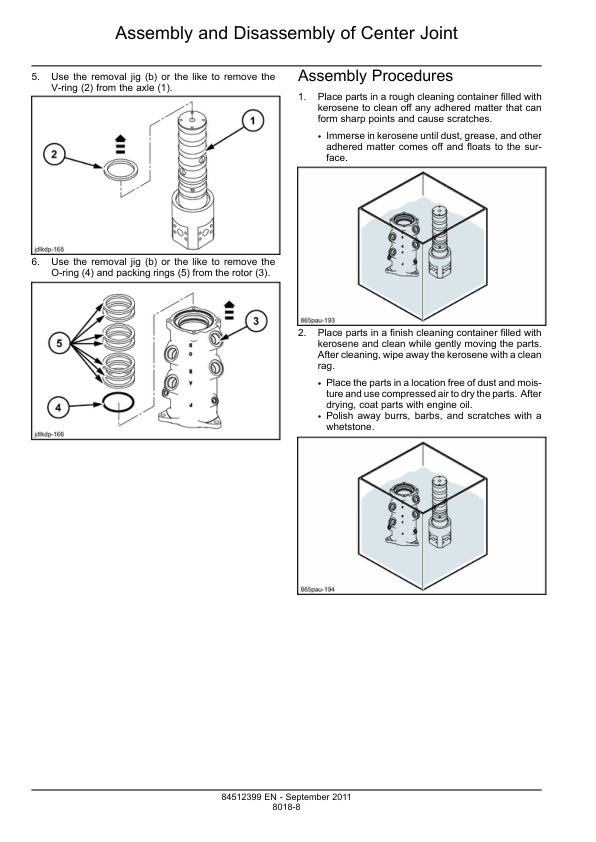 Assembly and Disassembly of Center Joint

5. Use the removal jig (b) or the like to remove the V-ring (2) from the axle (1).

1

2

jdlkdp-165

6. Use the removal jig (b) or the like to remove the O-ring (4) and packing rings (5) from the rotor (3).

3

5

4

jdlkdp-166

Assembly Procedures

1. Place parts in a rough cleaning container filled with kerosene to clean off any adhered matter that can form sharp points and cause scratches.

• Immerse in kerosene until dust, grease, and other adhered matter comes off and floats to the surface.

865pau-193

2. Place parts in a finish cleaning container filled with kerosene and clean while gently moving the parts. After cleaning, wipe away the kerosene with a clean rag.

• Place the parts in a location free of dust and moisture and use compressed air to dry the parts. After drying, coat parts with engine oil.
• Polish away burrs, barbs, and scratches with a whetstone.

865pau-194

84512399 EN - September 2011
8018-8