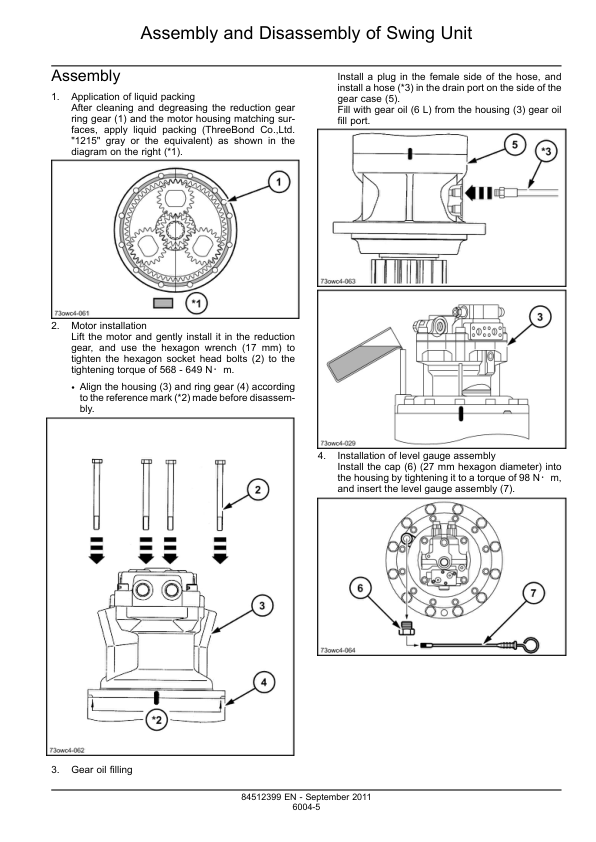 Assembly and Disassembly of Swing Unit

Assembly

1. Application of liquid packing
After cleaning and degreasing the reduction gear ring gear (1) and the motor housing matching surfaces, apply liquid packing (ThreeBond Co.,Ltd. "1215" gray or the equivalent) as shown in the diagram on the right (*1).

1

*1

73owc4-061

2. Motor installation
Lift the motor and gently install it in the reduction gear, and use the hexagon wrench (17 mm) to tighten the hexagon socket head bolts (2) to the tightening torque of 568 - 649 N・m.

• Align the housing (3) and ring gear (4) according to the reference mark (*2) made before disassembly.

2

3

4

*2

73owc4-062

3. Gear oil filling

Install a plug in the female side of the hose, and install a hose (*3) in the drain port on the side of the gear case (5).
Fill with gear oil (6 L) from the housing (3) gear oil fill port.

5

*3

73owc4-063

3

73owc4-029

4. Installation of level gauge assembly
Install the cap (6) (27 mm hexagon diameter) into the housing by tightening it to a torque of 98 N・m, and insert the level gauge assembly (7).

6

7

73owc4-064

84512399 EN - September 2011
6004-5