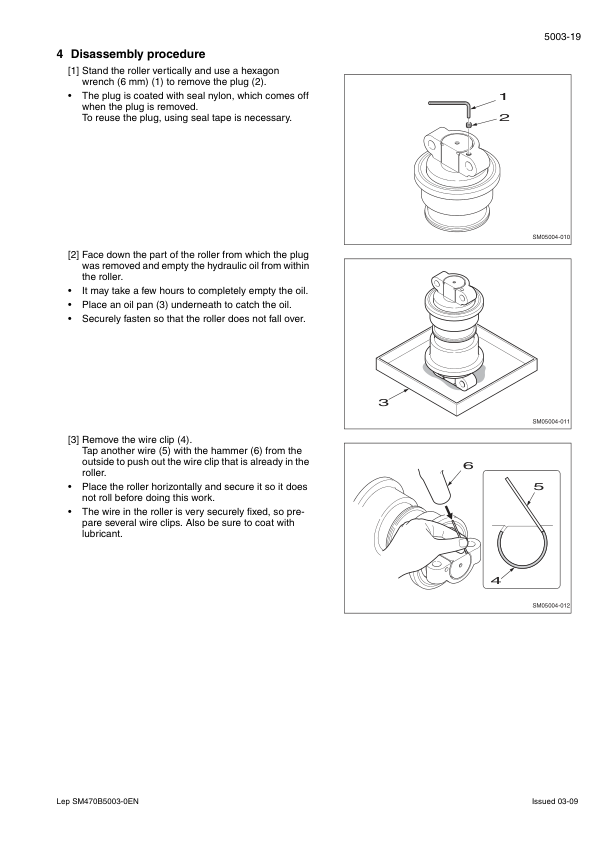 5003-19

4 Disassembly procedure

[1] Stand the roller vertically and use a hexagon wrench (6 mm) (1) to remove the plug (2).

• The plug is coated with seal nylon, which comes off when the plug is removed.
To reuse the plug, using seal tape is necessary.

1
2

SM05004-010

[2] Face down the part of the roller from which the plug was removed and empty the hydraulic oil from within the roller.

• It may take a few hours to completely empty the oil.
• Place an oil pan (3) underneath to catch the oil.
• Securely fasten so that the roller does not fall over.

3

SM05004-011

[3] Remove the wire clip (4).
Tap another wire (5) with the hammer (6) from the outside to push out the wire clip that is already in the roller.

• Place the roller horizontally and secure it so it does not roll before doing this work.
• The wire in the roller is very securely fixed, so prepare several wire clips. Also be sure to coat with lubricant.

6
5
4

SM05004-012

Lep SM470B5003-0EN

Issued 03-09