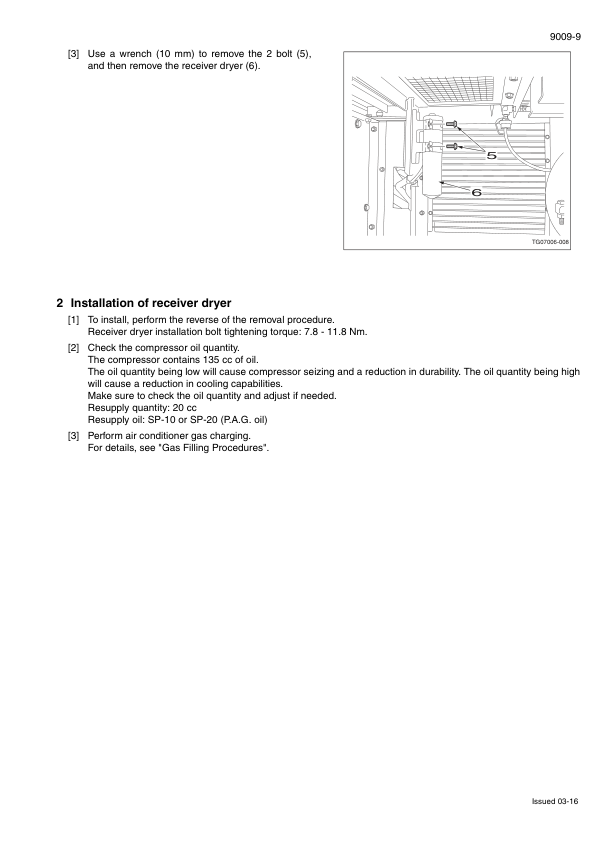 9009-9

[3] Use a wrench (10 mm) to remove the 2 bolt (5), and then remove the receiver dryer (6).

5

6

TG07006-008

2 Installation of receiver dryer

[1] To install, perform the reverse of the removal procedure.
Receiver dryer installation bolt tightening torque: 7.8 - 11.8 Nm.

[2] Check the compressor oil quantity.
The compressor contains 135 cc of oil.
The oil quantity being low will cause compressor seizing and a reduction in durability. The oil quantity being high will cause a reduction in cooling capabilities.
Make sure to check the oil quantity and adjust if needed.
Resupply quantity: 20 cc
Resupply oil: SP-10 or SP-20 (P.A.G. oil)

[3] Perform air conditioner gas charging.
For details, see "Gas Filling Procedures".

Issued 03-16