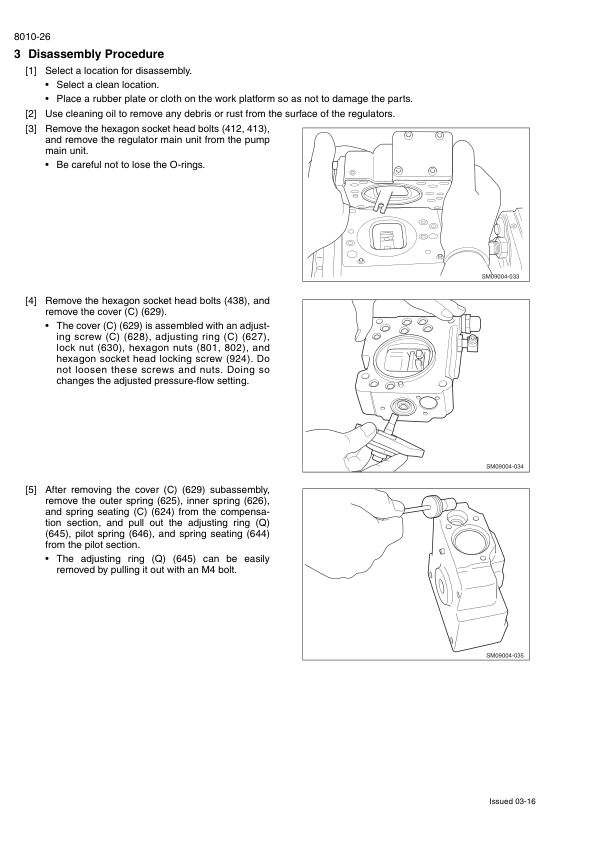 8010-26

3 Disassembly Procedure

[1] Select a location for disassembly.
• Select a clean location.
• Place a rubber plate or cloth on the work platform so as not to damage the parts.

[2] Use cleaning oil to remove any debris or rust from the surface of the regulators.

[3] Remove the hexagon socket head bolts (412, 413), and remove the regulator main unit from the pump main unit.
• Be careful not to lose the O-rings.

SM09004-033

[4] Remove the hexagon socket head bolts (438), and remove the cover (C) (629).
• The cover (C) (629) is assembled with an adjusting screw (C) (628), adjusting ring (C) (627), lock nut (630), hexagon nuts (801, 802), and hexagon socket head locking screw (924). Do not loosen these screws and nuts. Doing so changes the adjusted pressure-flow setting.

SM09004-034

[5] After removing the cover (C) (629) subassembly, remove the outer spring (625), inner spring (626), and spring seating (C) (624) from the compensation section, and pull out the adjusting ring (Q) (645), pilot spring (646), and spring seating (644) from the pilot section.
• The adjusting ring (Q) (645) can be easily removed by pulling it out with an M4 bolt.

SM09004-035

Issued 03-16