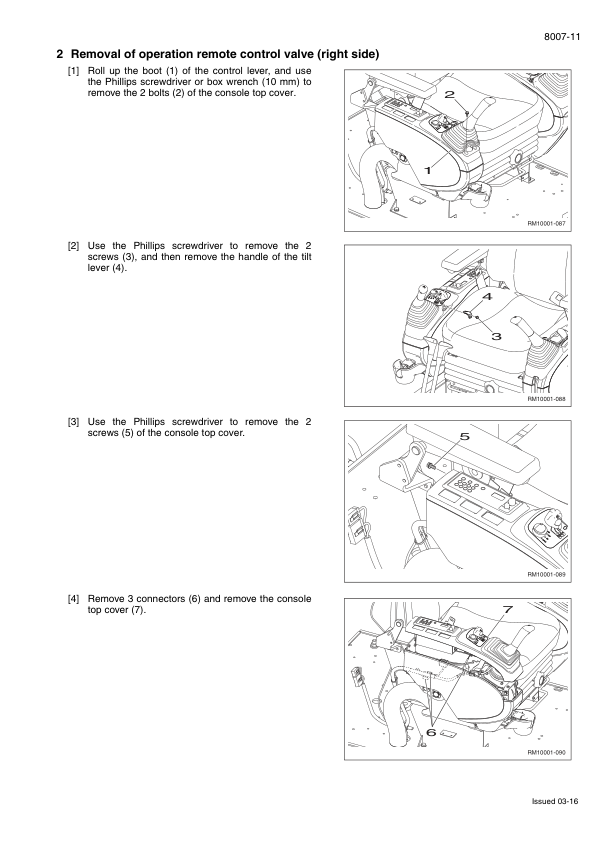 8007-11

2 Removal of operation remote control valve (right side)

[1] Roll up the boot (1) of the control lever, and use the Phillips screwdriver or box wrench (10 mm) to remove the 2 bolts (2) of the console top cover.

2

1

RM10001-087

[2] Use the Phillips screwdriver to remove the 2 screws (3), and then remove the handle of the tilt lever (4).

4

3

RM10001-088

[3] Use the Phillips screwdriver to remove the 2 screws (5) of the console top cover.

5

RM10001-089

[4] Remove 3 connectors (6) and remove the console top cover (7).

7

6

RM10001-090

Issued 03-16