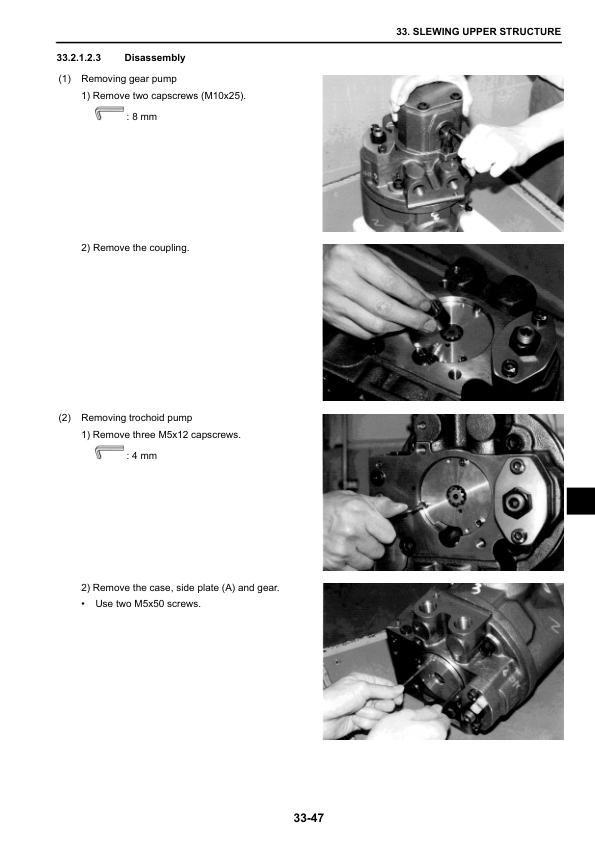 33. SLEWING UPPER STRUCTURE

33.2.1.2.3 Disassembly

(1) Removing gear pump

1) Remove two capscrews (M10x25).

: 8 mm

2) Remove the coupling.

(2) Removing trochoid pump

1) Remove three M5x12 capscrews.

: 4 mm

2) Remove the case, side plate (A) and gear.

• Use two M5x50 screws.

33-47