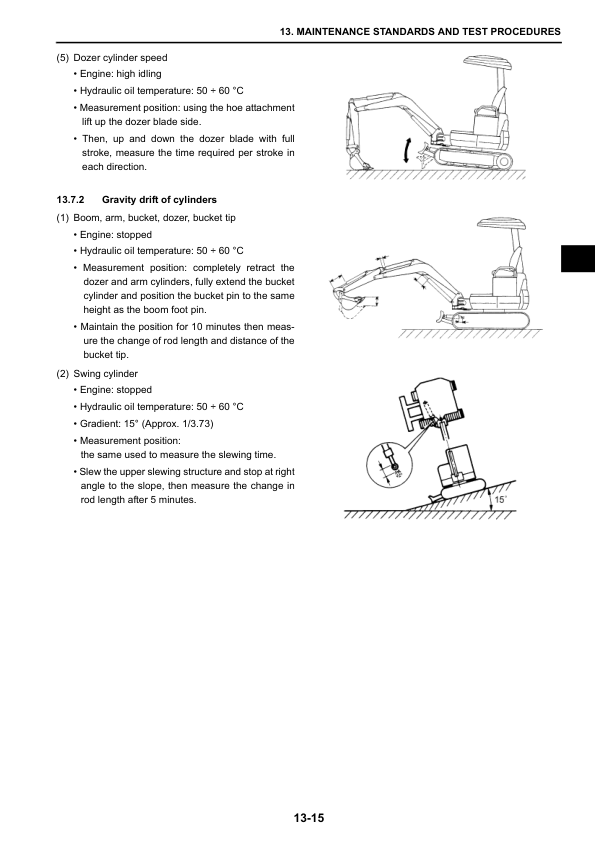 13. MAINTENANCE STANDARDS AND TEST PROCEDURES

(5) Dozer cylinder speed
• Engine: high idling
• Hydraulic oil temperature: 50 ÷ 60 °C
• Measurement position: using the hoe attachment lift up the dozer blade side.
• Then, up and down the dozer blade with full stroke, measure the time required per stroke in each direction.

13.7.2 Gravity drift of cylinders
(1) Boom, arm, bucket, dozer, bucket tip
• Engine: stopped
• Hydraulic oil temperature: 50 ÷ 60 °C
• Measurement position: completely retract the dozer and arm cylinders, fully extend the bucket cylinder and position the bucket pin to the same height as the boom foot pin.
• Maintain the position for 10 minutes then measure the change of rod length and distance of the bucket tip.

(2) Swing cylinder
• Engine: stopped
• Hydraulic oil temperature: 50 ÷ 60 °C
• Gradient: 15° (Approx. 1/3.73)
• Measurement position: the same used to measure the slewing time.
• Slew the upper slewing structure and stop at right angle to the slope, then measure the change in rod length after 5 minutes.

15°

13-15