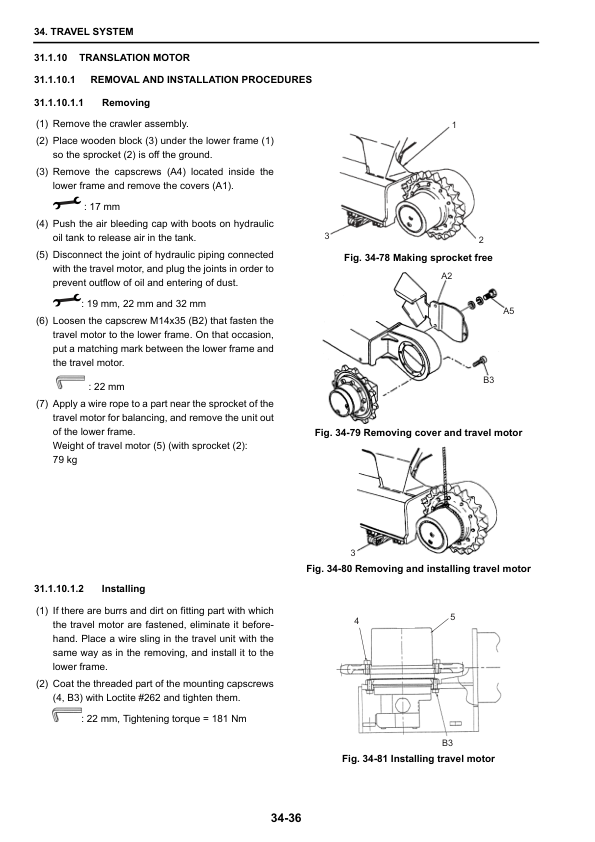 34. TRAVEL SYSTEM

31.1.10 TRANSLATION MOTOR

31.1.10.1 REMOVAL AND INSTALLATION PROCEDURES

31.1.10.1.1 Removing

(1) Remove the crawler assembly.
(2) Place wooden block (3) under the lower frame (1) so the sprocket (2) is off the ground.
(3) Remove the capscrews (A4) located inside the lower frame and remove the covers (A1).
: 17 mm
(4) Push the air bleeding cap with boots on hydraulic oil tank to release air in the tank.
(5) Disconnect the joint of hydraulic piping connected with the travel motor, and plug the joints in order to prevent outflow of oil and entering of dust.
: 19 mm, 22 mm and 32 mm
(6) Loosen the capscrew M14x35 (B2) that fasten the travel motor to the lower frame. On that occasion, put a matching mark between the lower frame and the travel motor.
: 22 mm
(7) Apply a wire rope to a part near the sprocket of the travel motor for balancing, and remove the unit out of the lower frame.
Weight of travel motor (5) (with sprocket (2): 79 kg

1
3
2
Fig. 34-78 Making sprocket free

A2
A5
B3
Fig. 34-79 Removing cover and travel motor

3
Fig. 34-80 Removing and installing travel motor

31.1.10.1.2 Installing

(1) If there are burrs and dirt on fitting part with which the travel motor are fastened, eliminate it beforehand. Place a wire sling in the travel unit with the same way as in the removing, and install it to the lower frame.
(2) Coat the threaded part of the mounting capscrews (4, B3) with Loctite #262 and tighten them.
: 22 mm, Tightening torque = 181 Nm

4
5
B3
Fig. 34-81 Installing travel motor

34-36