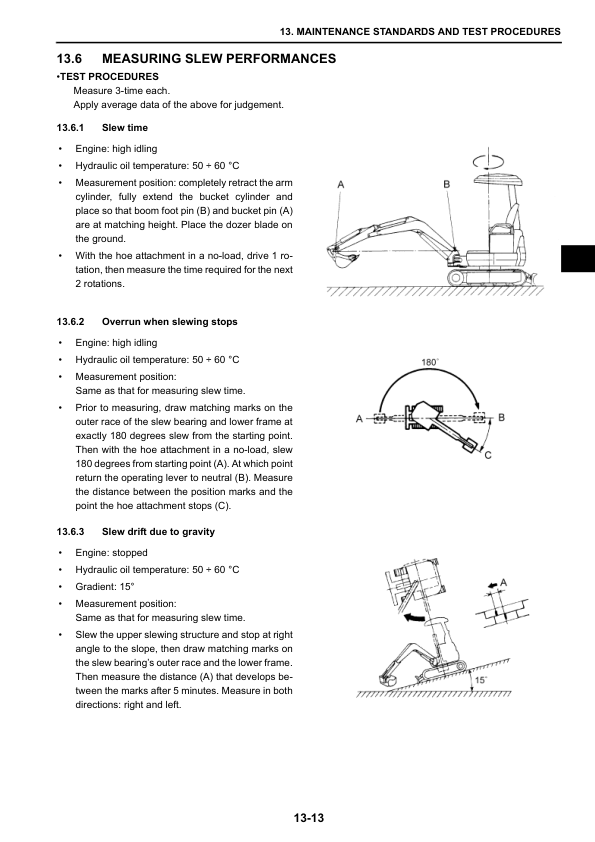 13. MAINTENANCE STANDARDS AND TEST PROCEDURES

13.6 MEASURING SLEW PERFORMANCES

•TEST PROCEDURES
Measure 3-time each.
Apply average data of the above for judgement.

13.6.1 Slew time

• Engine: high idling
• Hydraulic oil temperature: 50 ÷ 60 °C
• Measurement position: completely retract the arm cylinder, fully extend the bucket cylinder and place so that boom foot pin (B) and bucket pin (A) are at matching height. Place the dozer blade on the ground.
• With the hoe attachment in a no-load, drive 1 rotation, then measure the time required for the next 2 rotations.

A
B

13.6.2 Overrun when slewing stops

• Engine: high idling
• Hydraulic oil temperature: 50 ÷ 60 °C
• Measurement position:
Same as that for measuring slew time.
• Prior to measuring, draw matching marks on the outer race of the slew bearing and lower frame at exactly 180 degrees slew from the starting point. Then with the hoe attachment in a no-load, slew 180 degrees from starting point (A). At which point return the operating lever to neutral (B). Measure the distance between the position marks and the point the hoe attachment stops (C).

180°
A
B
C

13.6.3 Slew drift due to gravity

• Engine: stopped
• Hydraulic oil temperature: 50 ÷ 60 °C
• Gradient: 15°
• Measurement position:
Same as that for measuring slew time.
• Slew the upper slewing structure and stop at right angle to the slope, then draw matching marks on the slew bearing's outer race and the lower frame. Then measure the distance (A) that develops between the marks after 5 minutes. Measure in both directions: right and left.

A
15°

13-13