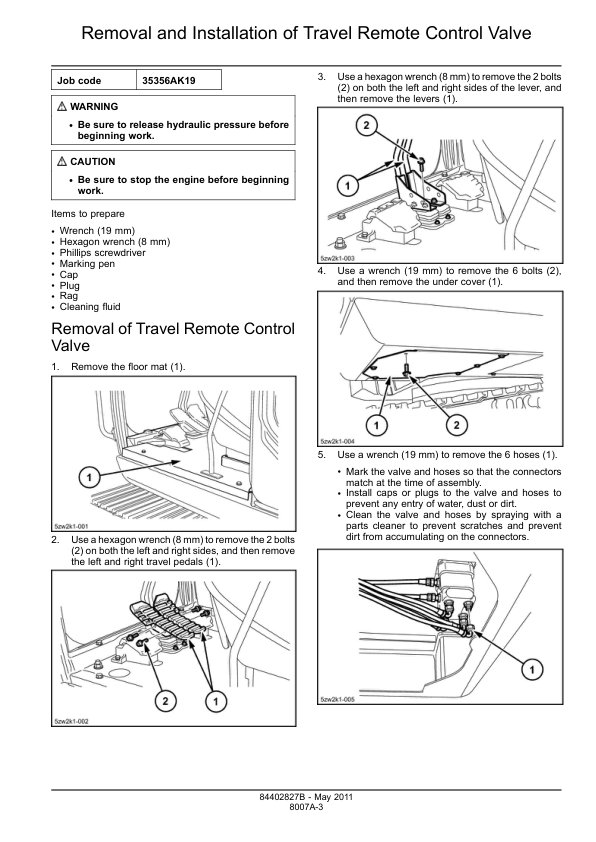 Removal and Installation of Travel Remote Control Valve

| Job code | 35356AK19 |
|---|---|

⚠ WARNING

• Be sure to release hydraulic pressure before beginning work.

⚠ CAUTION

• Be sure to stop the engine before beginning work.

Items to prepare

• Wrench (19 mm)
• Hexagon wrench (8 mm)
• Phillips screwdriver
• Marking pen
• Cap
• Plug
• Rag
• Cleaning fluid

Removal of Travel Remote Control Valve

1. Remove the floor mat (1).

1

5zw2k1-001

2. Use a hexagon wrench (8 mm) to remove the 2 bolts (2) on both the left and right sides, and then remove the left and right travel pedals (1).

2 1

5zw2k1-002

3. Use a hexagon wrench (8 mm) to remove the 2 bolts (2) on both the left and right sides of the lever, and then remove the levers (1).

2

1

5zw2k1-003

4. Use a wrench (19 mm) to remove the 6 bolts (2), and then remove the under cover (1).

1 2

5zw2k1-004

5. Use a wrench (19 mm) to remove the 6 hoses (1).

• Mark the valve and hoses so that the connectors match at the time of assembly.
• Install caps or plugs to the valve and hoses to prevent any entry of water, dust or dirt.
• Clean the valve and hoses by spraying with a parts cleaner to prevent scratches and prevent dirt from accumulating on the connectors.

1

5zw2k1-005

84402827B - May 2011
8007A-3