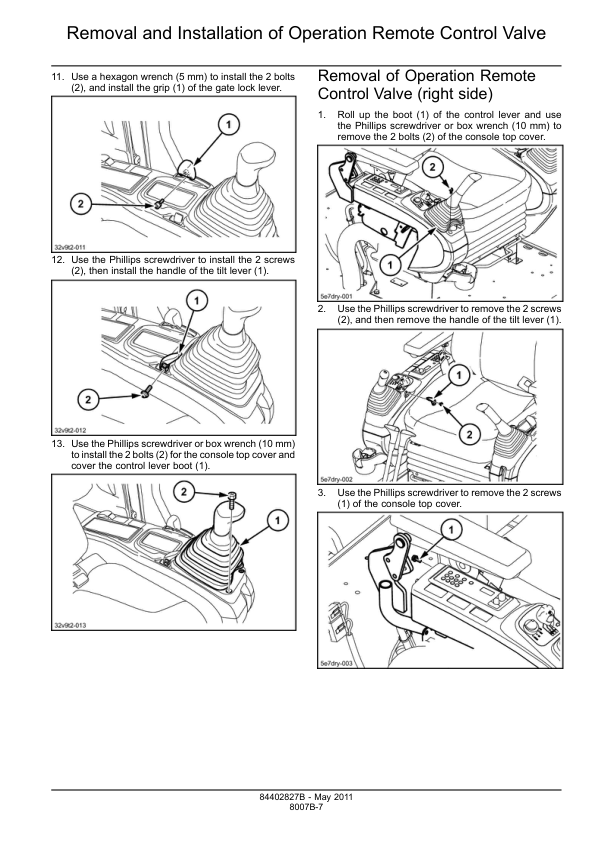 Removal and Installation of Operation Remote Control Valve

11. Use a hexagon wrench (5 mm) to install the 2 bolts (2), and install the grip (1) of the gate lock lever.

1

2

32v9t2-011

12. Use the Phillips screwdriver to install the 2 screws (2), then install the handle of the tilt lever (1).

1

2

32v9t2-012

13. Use the Phillips screwdriver or box wrench (10 mm) to install the 2 bolts (2) for the console top cover and cover the control lever boot (1).

2

1

32v9t2-013

Removal of Operation Remote Control Valve (right side)

1. Roll up the boot (1) of the control lever and use the Phillips screwdriver or box wrench (10 mm) to remove the 2 bolts (2) of the console top cover.

2

1

5e7dry-001

2. Use the Phillips screwdriver to remove the 2 screws (2), and then remove the handle of the tilt lever (1).

1

2

5e7dry-002

3. Use the Phillips screwdriver to remove the 2 screws (1) of the console top cover.

1

5e7dry-003

84402827B - May 2011
8007B-7