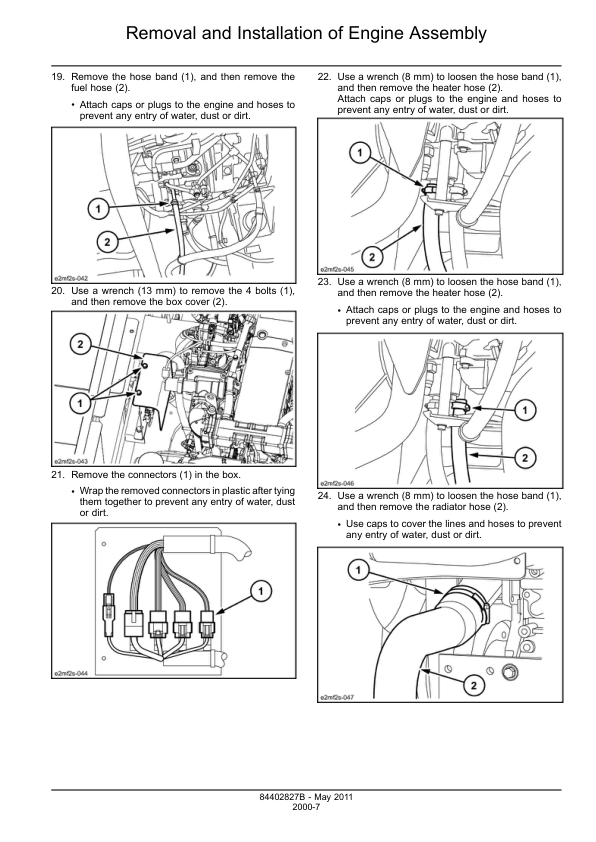 Removal and Installation of Engine Assembly

19. Remove the hose band (1), and then remove the fuel hose (2).

• Attach caps or plugs to the engine and hoses to prevent any entry of water, dust or dirt.

1

2

e2mf2s-042

20. Use a wrench (13 mm) to remove the 4 bolts (1), and then remove the box cover (2).

2

1

e2mf2s-043

21. Remove the connectors (1) in the box.

• Wrap the removed connectors in plastic after tying them together to prevent any entry of water, dust or dirt.

1

e2mf2s-044

22. Use a wrench (8 mm) to loosen the hose band (1), and then remove the heater hose (2).
Attach caps or plugs to the engine and hoses to prevent any entry of water, dust or dirt.

1

2

e2mf2s-045

23. Use a wrench (8 mm) to loosen the hose band (1), and then remove the heater hose (2).

• Attach caps or plugs to the engine and hoses to prevent any entry of water, dust or dirt.

1

2

e2mf2s-046

24. Use a wrench (8 mm) to loosen the hose band (1), and then remove the radiator hose (2).

• Use caps to cover the lines and hoses to prevent any entry of water, dust or dirt.

1

2

e2mf2s-047

84402827B - May 2011
2000-7