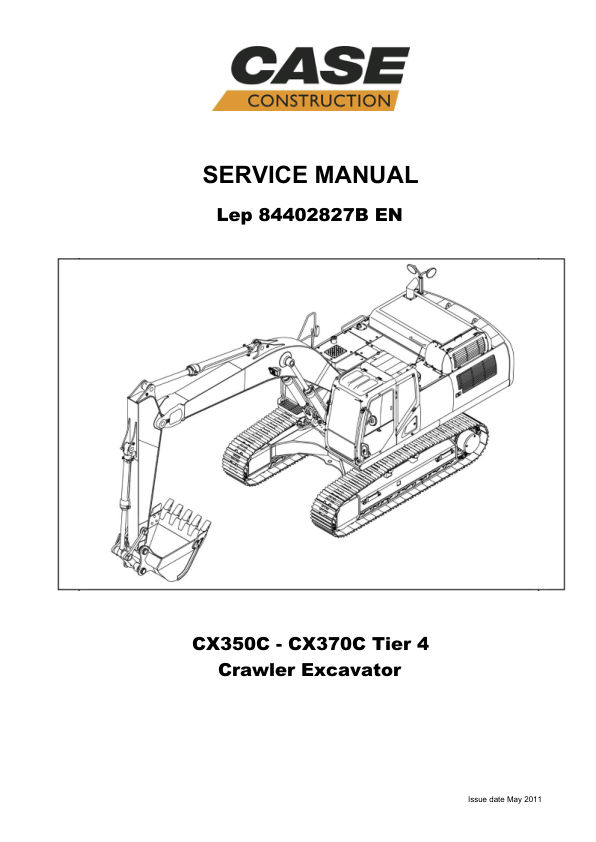 CASE
CONSTRUCTION

SERVICE MANUAL

Lep 84402827B EN

CX350C - CX370C Tier 4
Crawler Excavator

Issue date May 2011